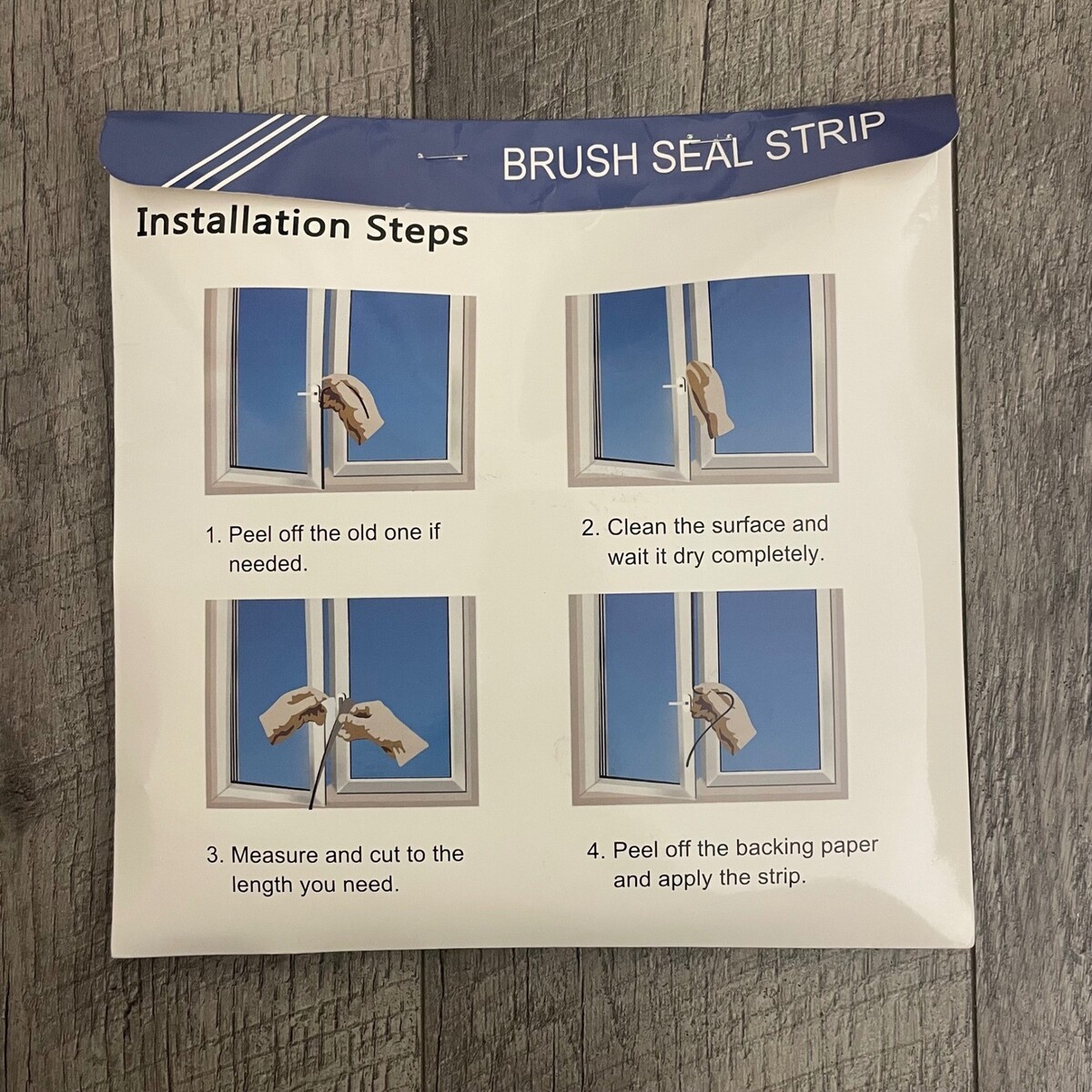 BRUSH SEAL STRIP

Installation Steps

1. Peel off the old one if needed.

2. Clean the surface and wait it dry completely.

3. Measure and cut to the length you need.

4. Peel off the backing paper and apply the strip.