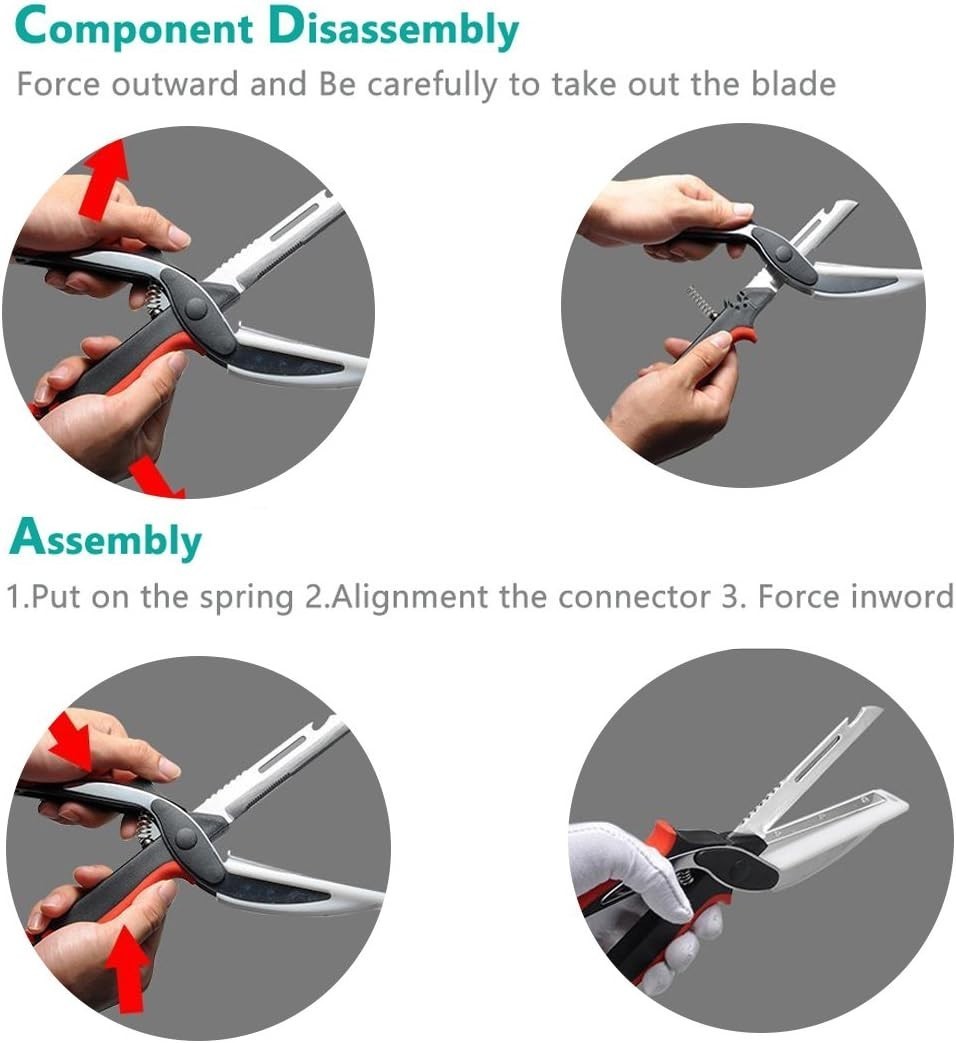 Component Disassembly

Force outward and Be carefully to take out the blade

Assembly

1.Put on the spring 2.Alignment the connector 3. Force inword