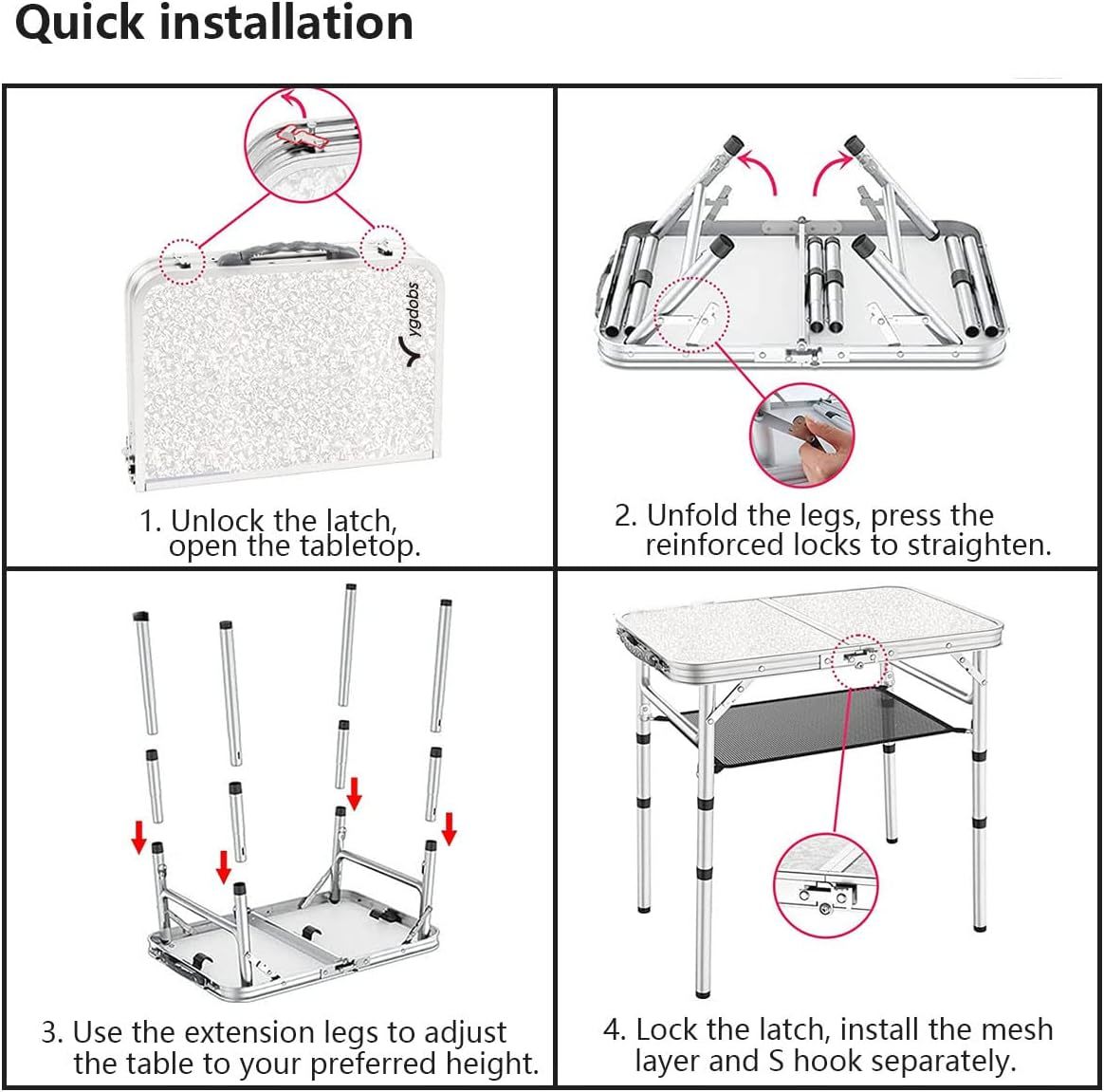 Quick installation

ygdobs

1. Unlock the latch, open the tabletop.

2. Unfold the legs, press the reinforced locks to straighten.

3. Use the extension legs to adjust the table to your preferred height.

4. Lock the latch, install the mesh layer and S hook separately.