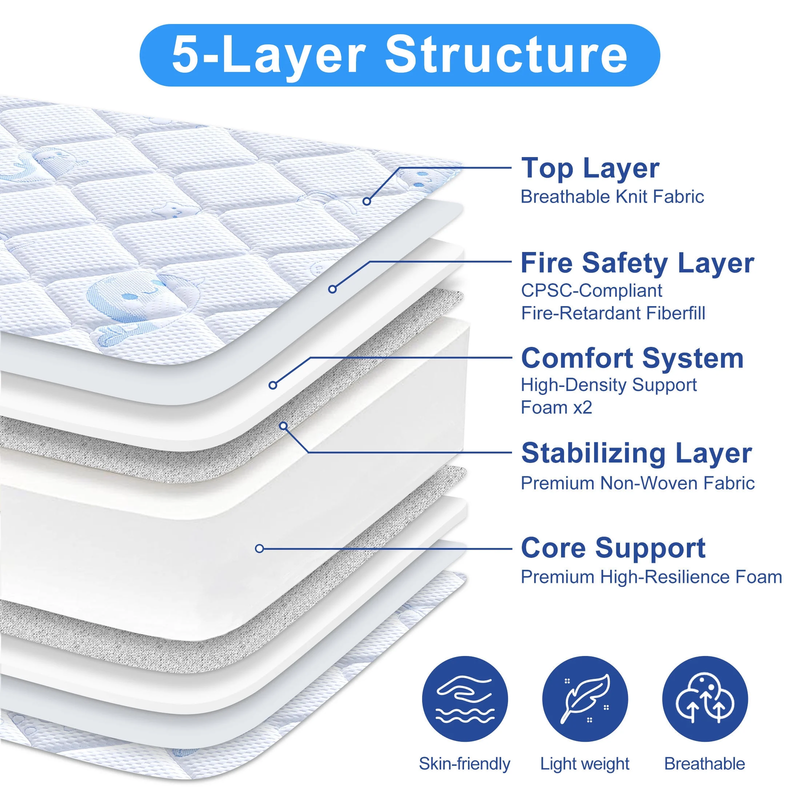 5-Layer Structure

Top Layer
Breathable Knit Fabric

Fire Safety Layer
CPSC-Compliant
Fire-Retardant Fiberfill

Comfort System
High-Density Support Foam x2

Stabilizing Layer
Premium Non-Woven Fabric

Core Support
Premium High-Resilience Foam

Skin-friendly
Light weight
Breathable