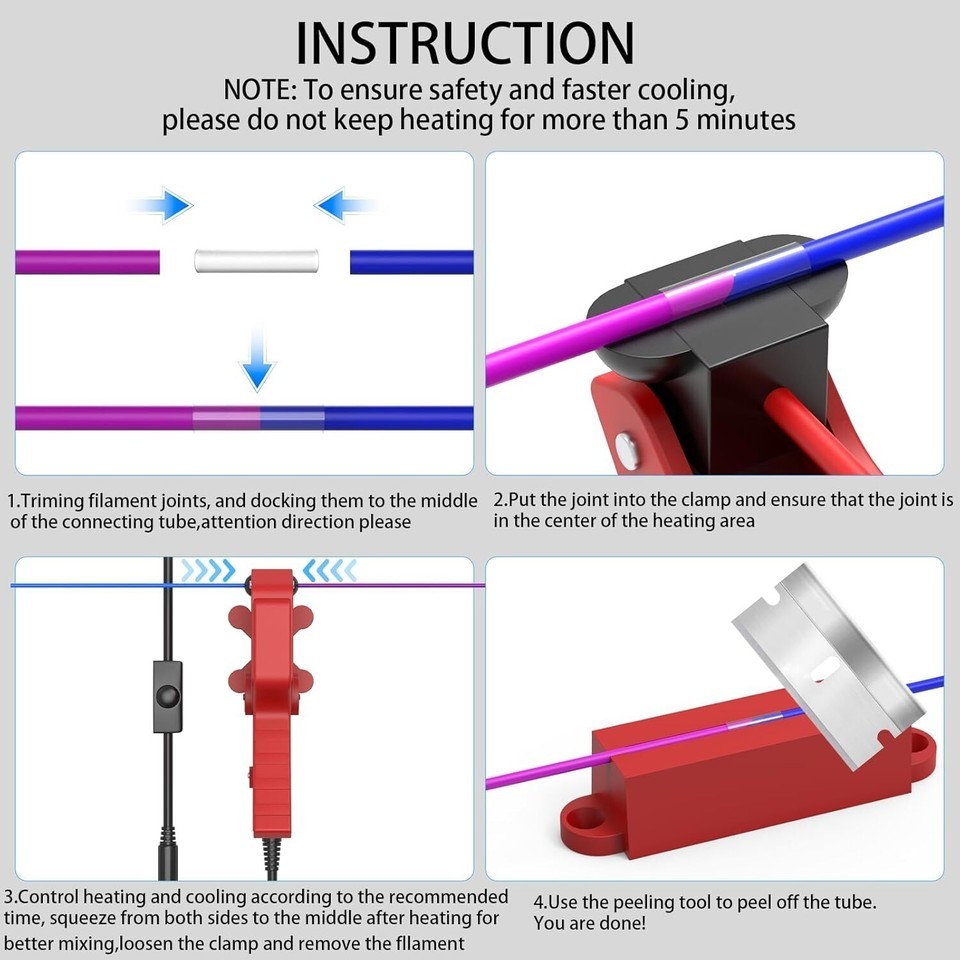 INSTRUCTION
NOTE: To ensure safety and faster cooling, please do not keep heating for more than 5 minutes

1.Triming filament joints, and docking them to the middle of the connecting tube,attention direction please

2.Put the joint into the clamp and ensure that the joint is in the center of the heating area

3.Control heating and cooling according to the recommended time, squeeze from both sides to the middle after heating for better mixing,loosen the clamp and remove the fllament

4.Use the peeling tool to peel off the tube. You are done!