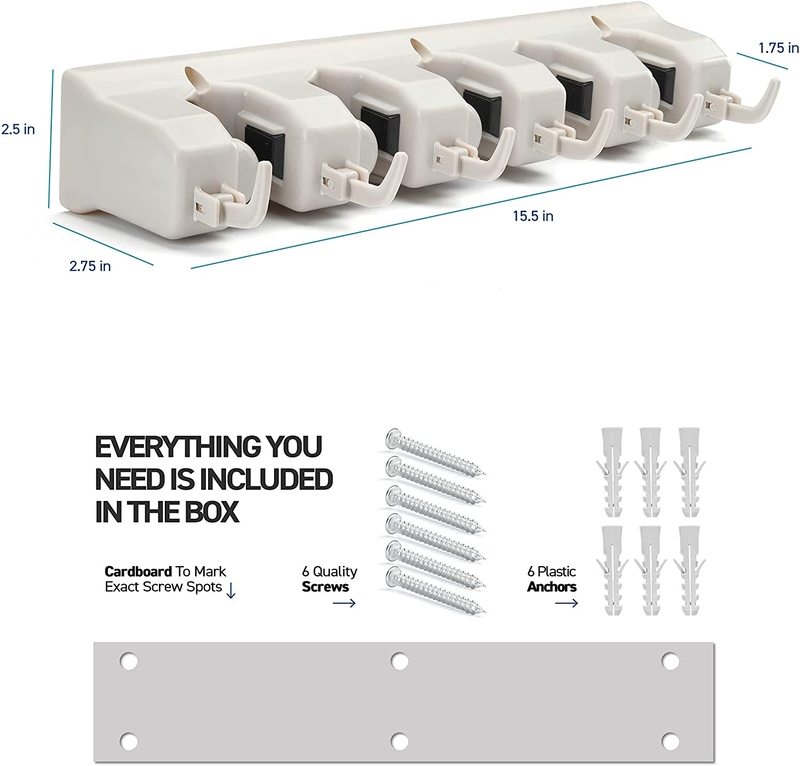 2.5 in

1.75 in

15.5 in

2.75 in

EVERYTHING YOU NEED IS INCLUDED IN THE BOX

Cardboard To Mark Exact Screw Spots ↓

6 Quality Screws →

6 Plastic Anchors →