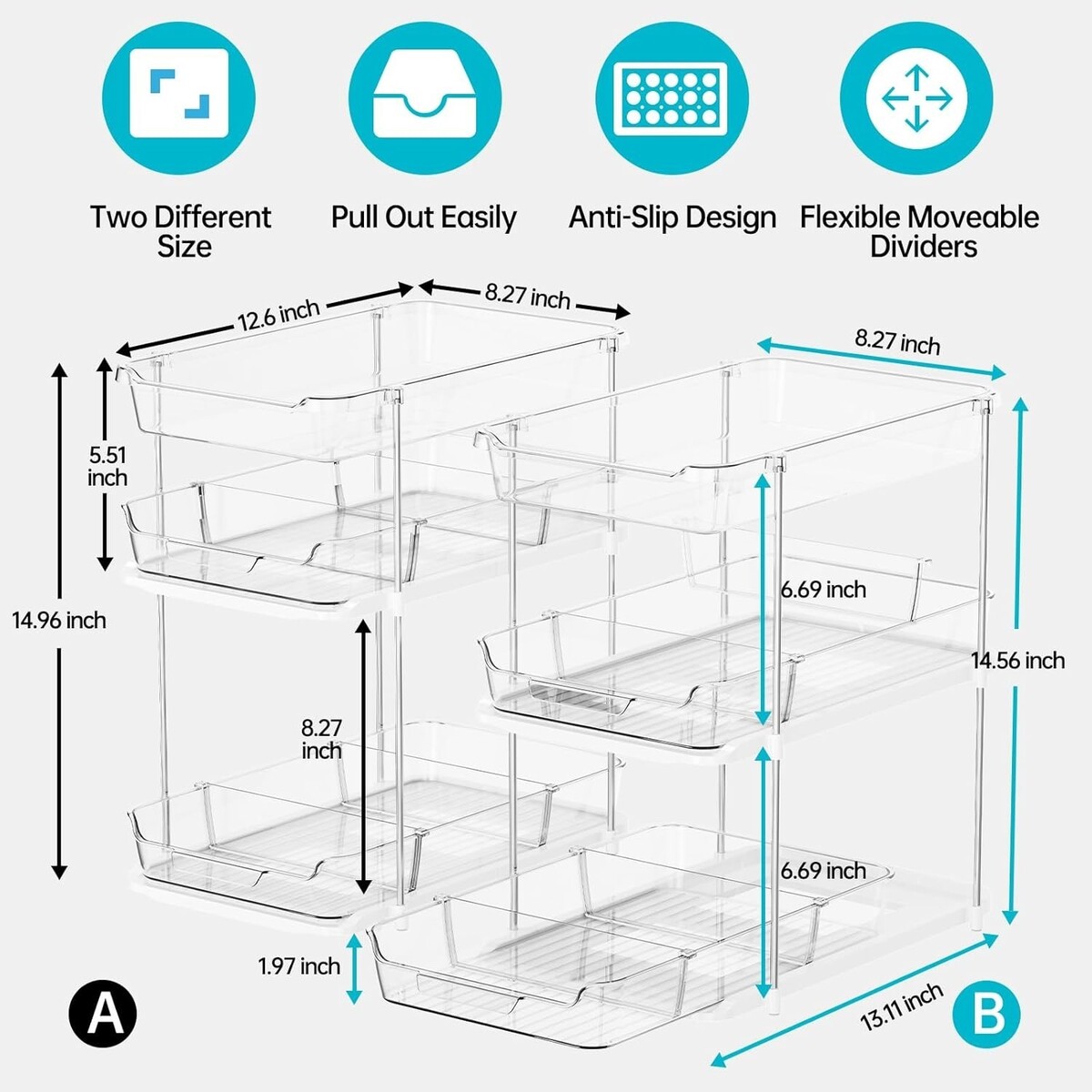 Two Different Size

Pull Out Easily

Anti-Slip Design

Flexible Moveable Dividers

12.6 inch

8.27 inch

8.27 inch

5.51 inch

14.96 inch

8.27 inch

6.69 inch

14.56 inch

6.69 inch

1.97 inch

13.11 inch

A

B