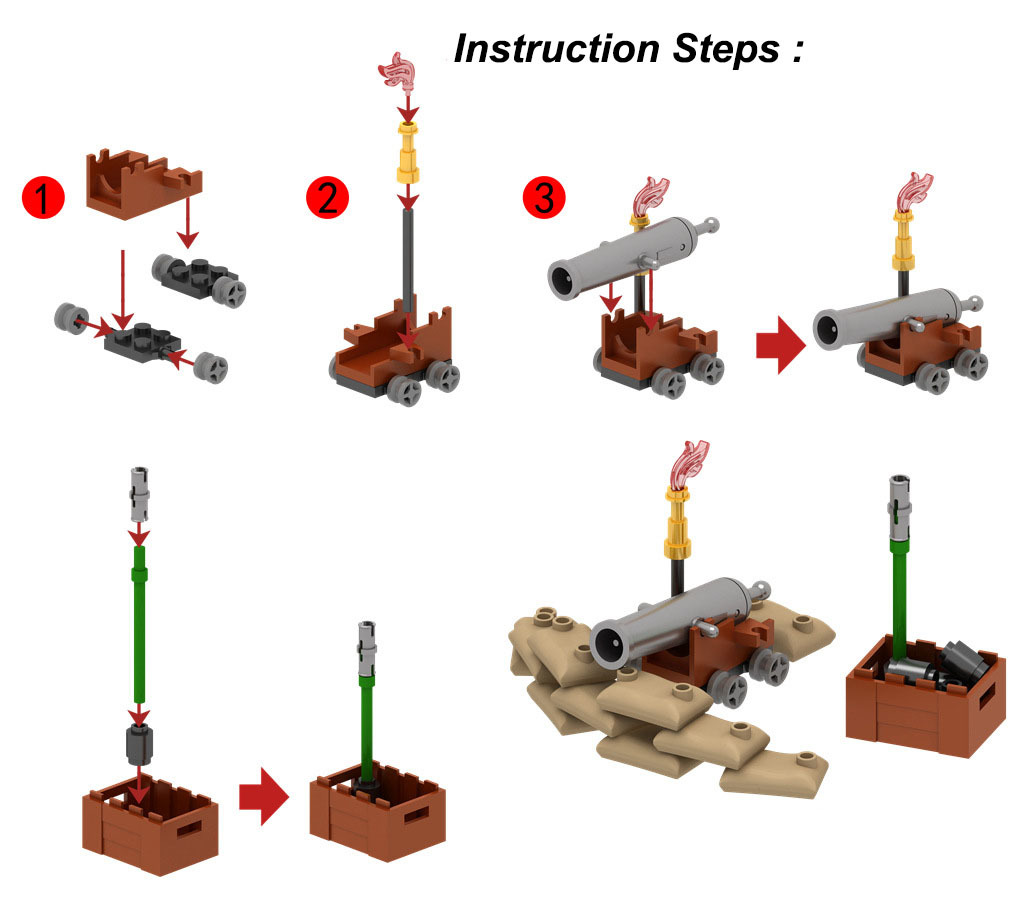 Instruction Steps :

1

2

3