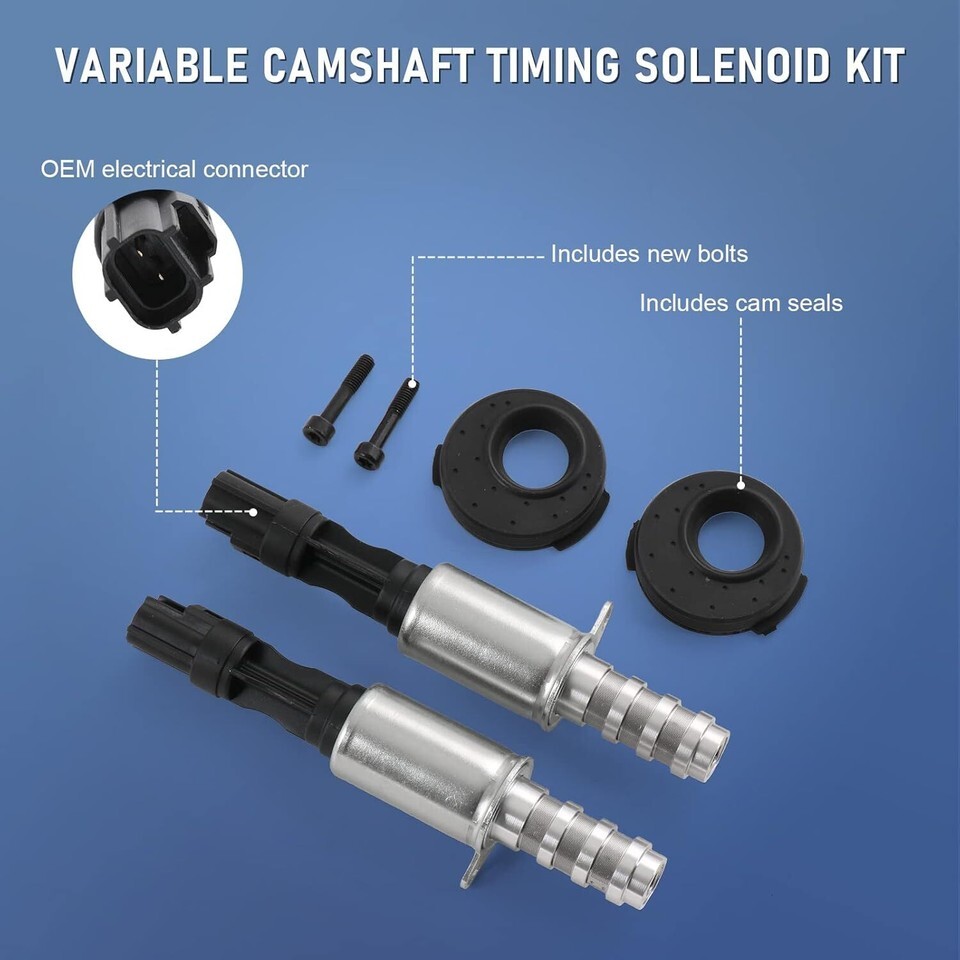 VARIABLE CAMSHAFT TIMING SOLENOID KIT

OEM electrical connector

Includes new bolts

Includes cam seals