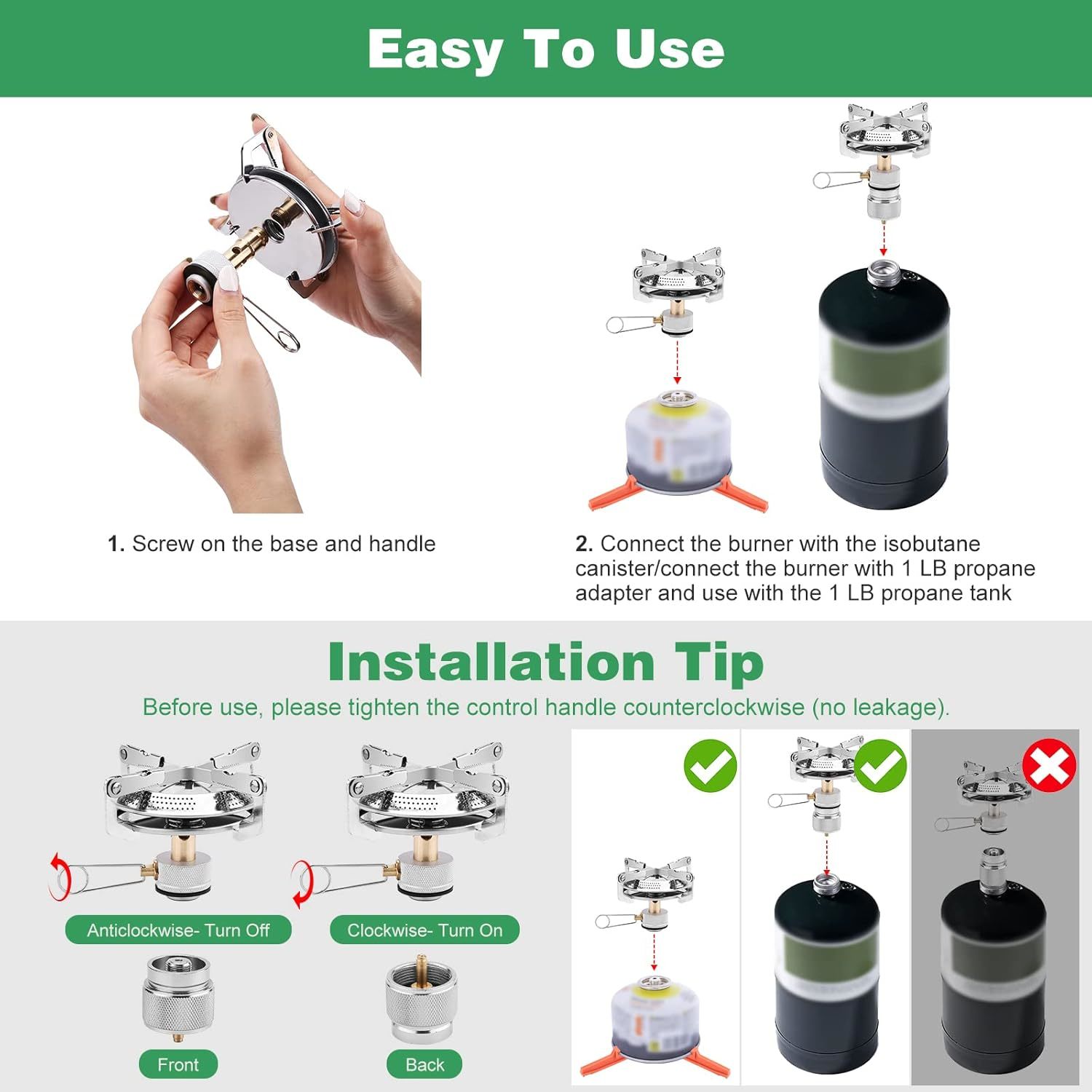 Easy To Use

1. Screw on the base and handle

2. Connect the burner with the isobutane canister/connect the burner with 1 LB propane adapter and use with the 1 LB propane tank

Installation Tip

Before use, please tighten the control handle counterclockwise (no leakage).

Anticlockwise- Turn Off

Clockwise- Turn On

Front

Back