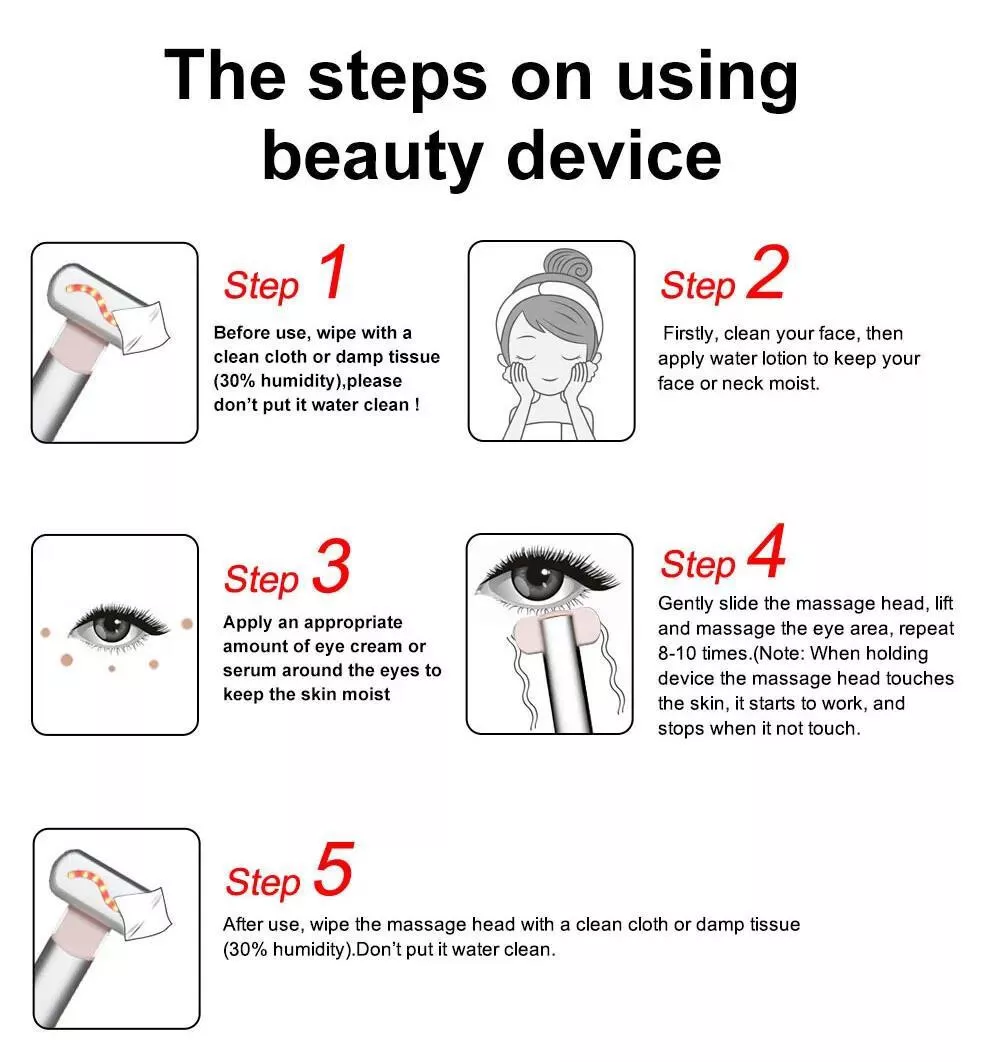 The steps on using beauty device

Step 1
Before use, wipe with a clean cloth or damp tissue (30% humidity),please don't put it water clean !

Step 2
Firstly, clean your face, then apply water lotion to keep your face or neck moist.

Step 3
Apply an appropriate amount of eye cream or serum around the eyes to keep the skin moist

Step 4
Gently slide the massage head, lift and massage the eye area, repeat 8-10 times.(Note: When holding device the massage head touches the skin, it starts to work, and stops when it not touch.

Step 5
After use, wipe the massage head with a clean cloth or damp tissue (30% humidity).Don't put it water clean.