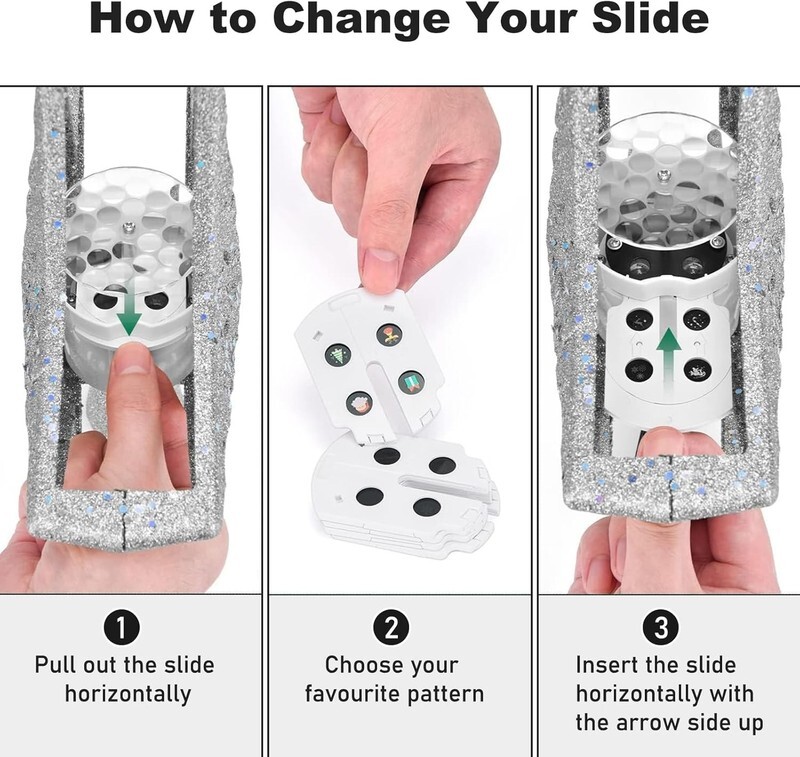 How to Change Your Slide

1
Pull out the slide horizontally

2
Choose your favourite pattern

3
Insert the slide horizontally with the arrow side up