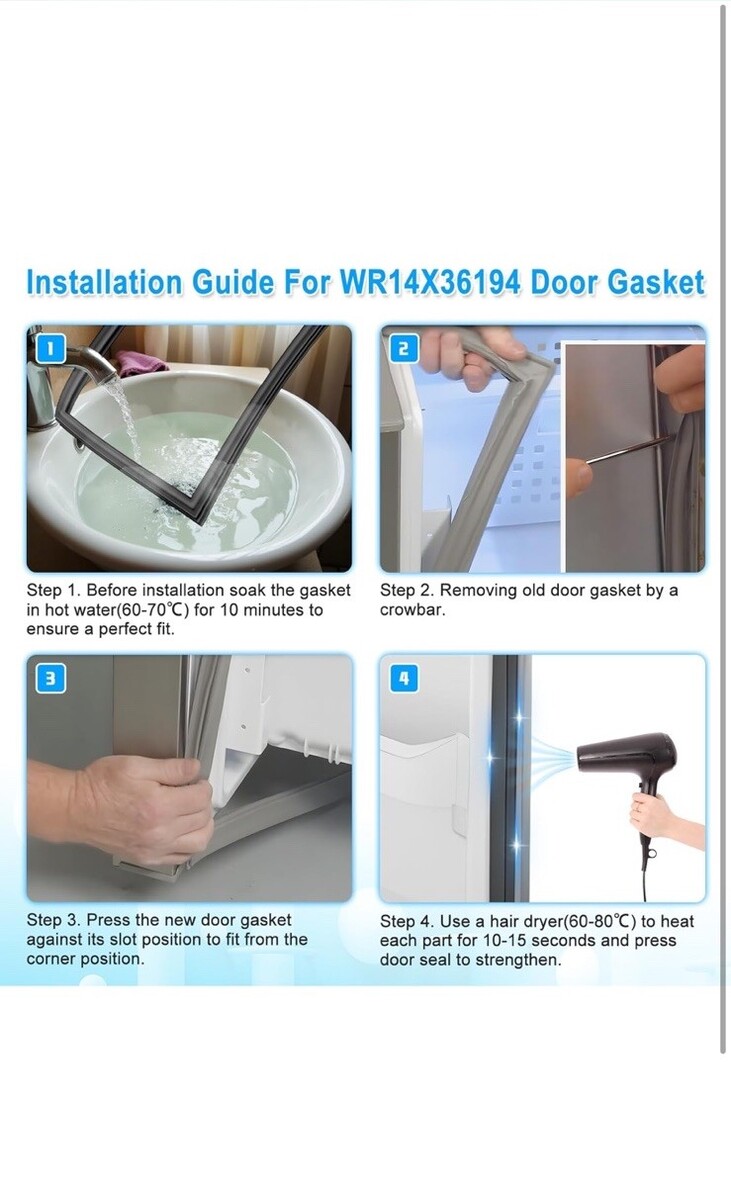 Installation Guide For WR14X36194 Door Gasket

1

Step 1. Before installation soak the gasket in hot water(60-70℃) for 10 minutes to ensure a perfect fit.

2

Step 2. Removing old door gasket by a crowbar.

3

Step 3. Press the new door gasket against its slot position to fit from the corner position.

4

Step 4. Use a hair dryer(60-80℃) to heat each part for 10-15 seconds and press door seal to strengthen.