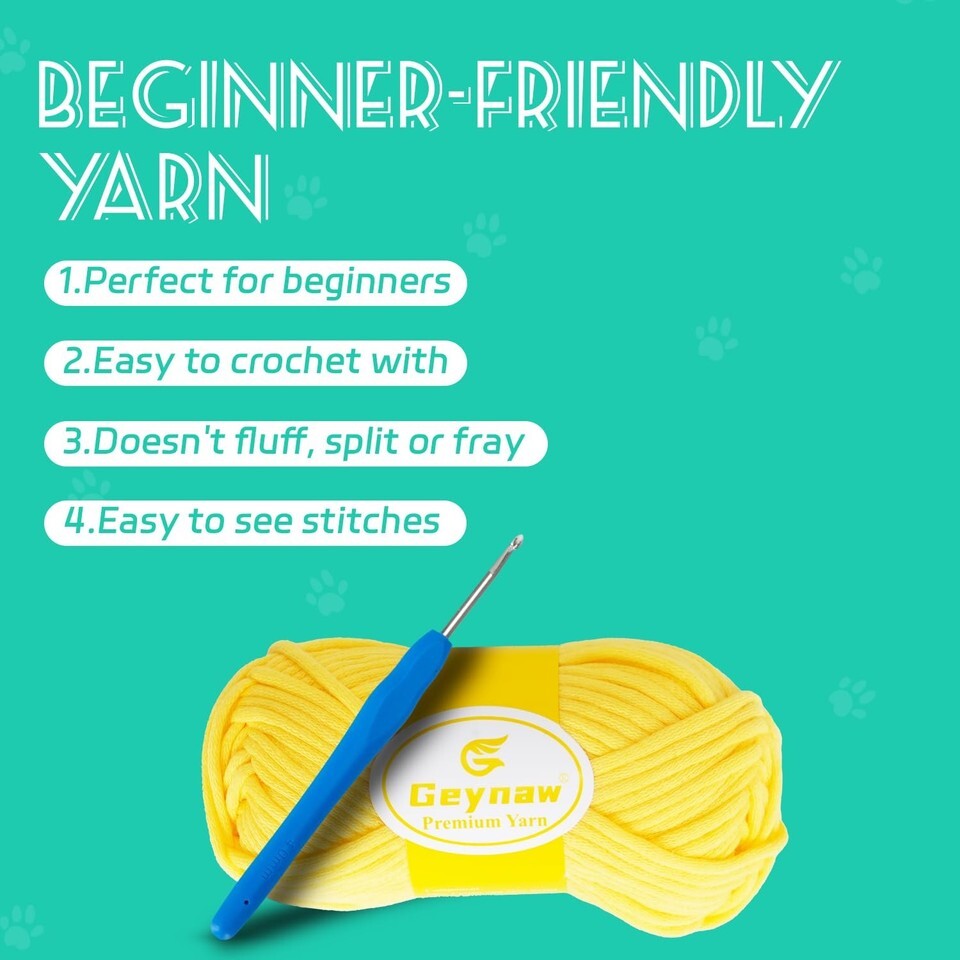 BEGINNER-FRIENDLY YARN

1.Perfect for beginners

2.Easy to crochet with

3.Doesn't fluff, split or fray

4.Easy to see stitches

Geynaw
Premium Yarn