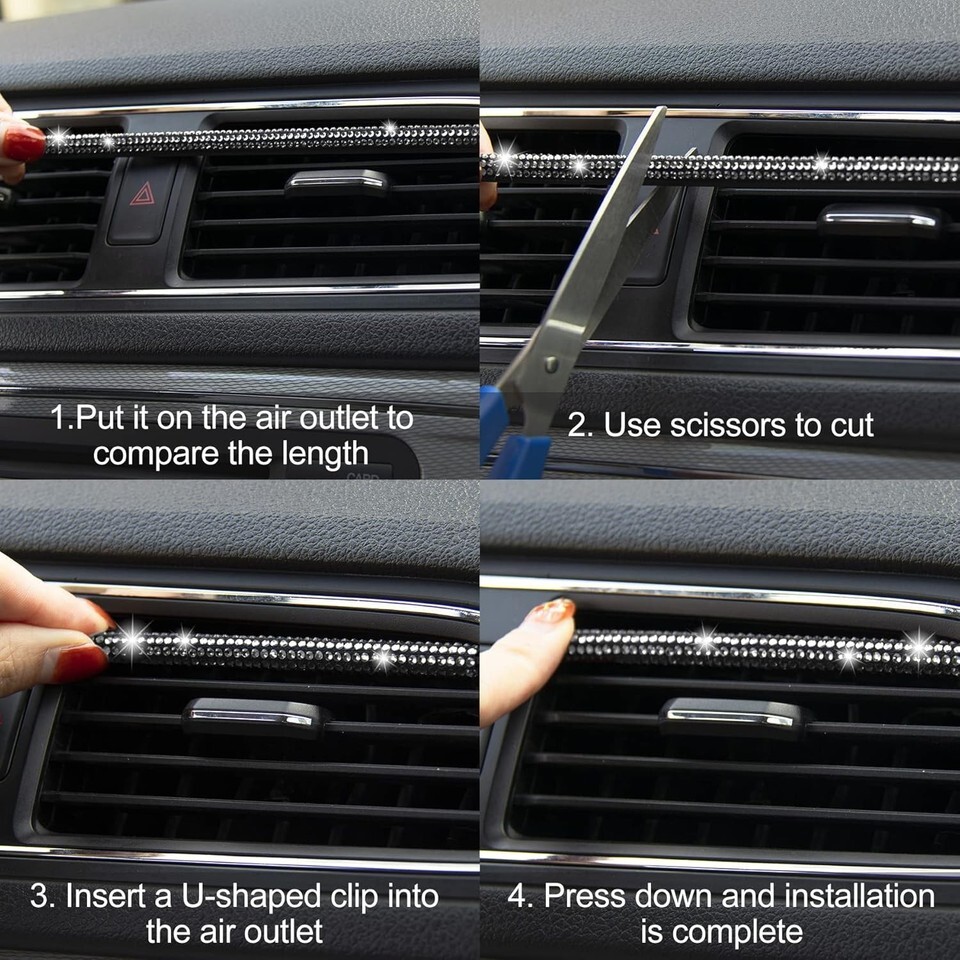 1.Put it on the air outlet to compare the length

2. Use scissors to cut

3. Insert a U-shaped clip into the air outlet

4. Press down and installation is complete