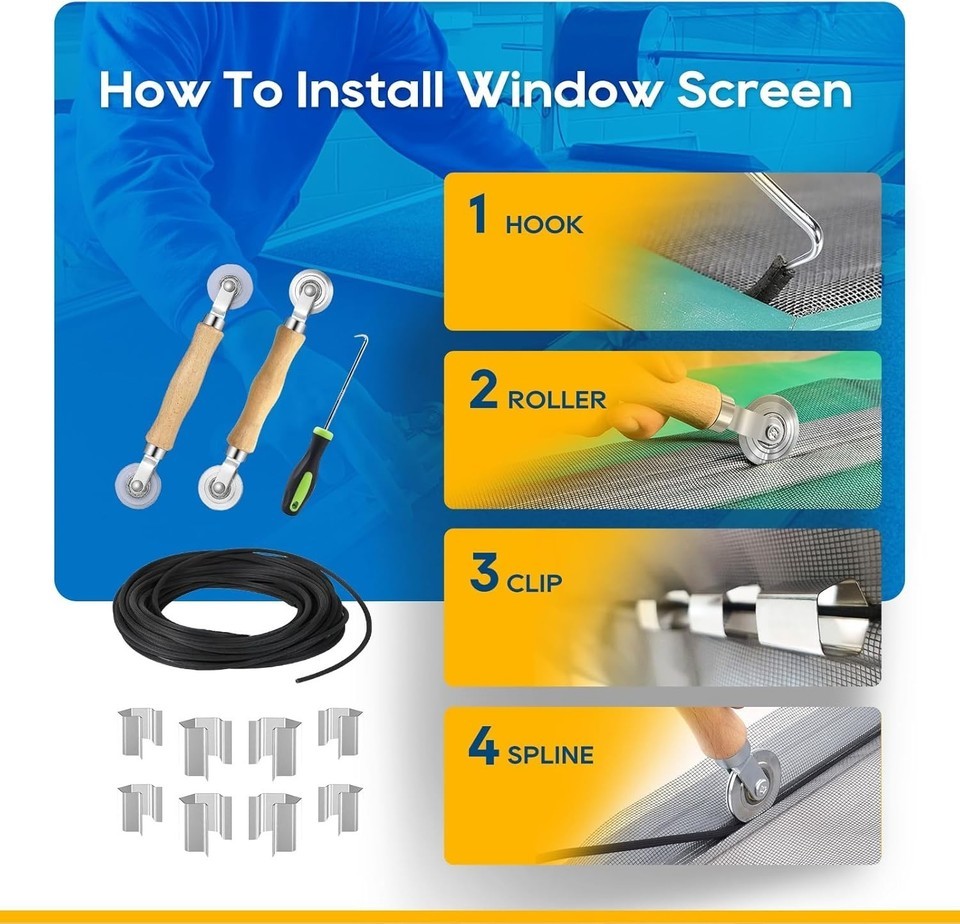 How To Install Window Screen

1 HOOK

2 ROLLER

3 CLIP

4 SPLINE