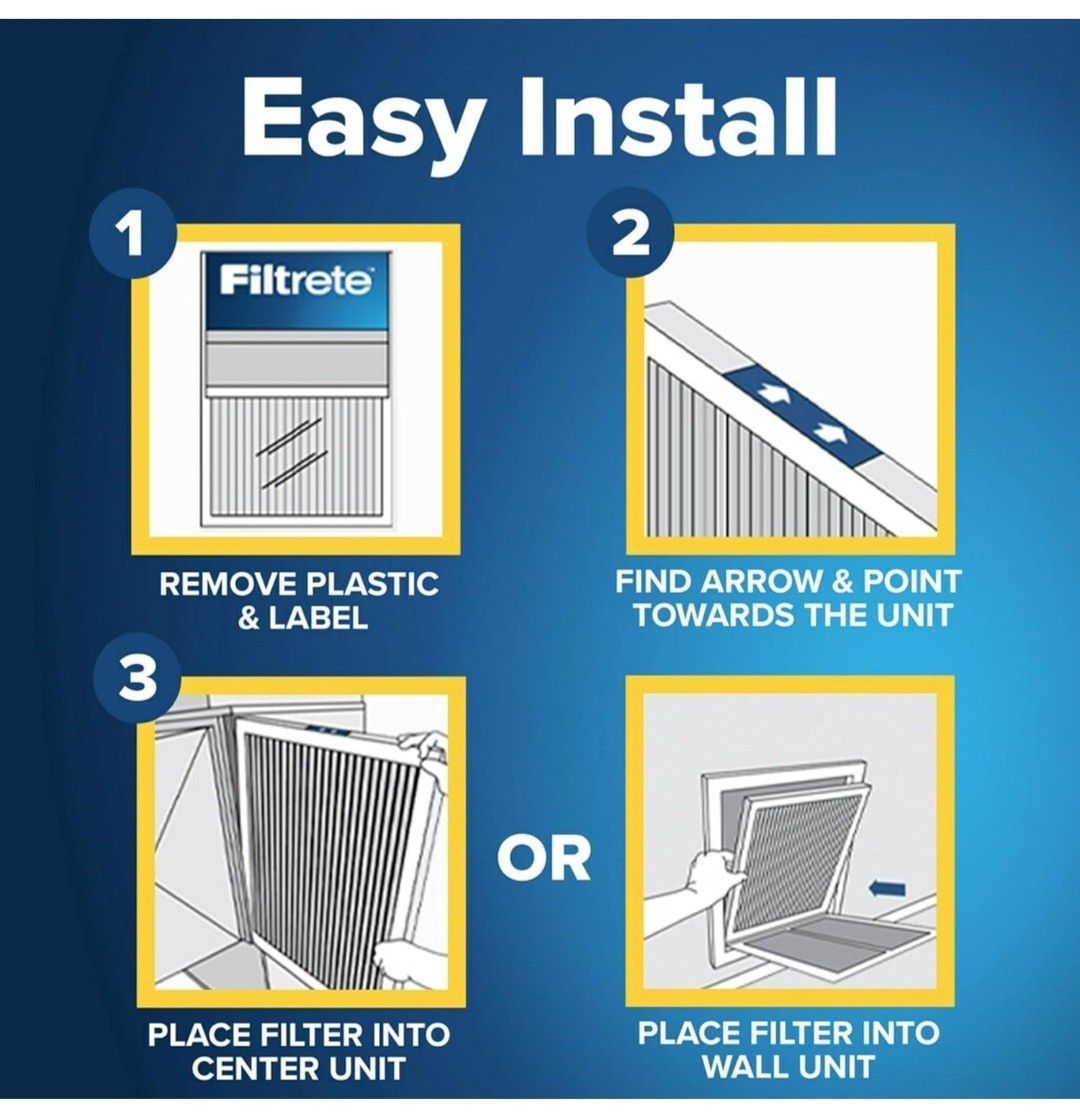 Easy Install

1

Filtrete

REMOVE PLASTIC & LABEL

2

FIND ARROW & POINT TOWARDS THE UNIT

3

PLACE FILTER INTO CENTER UNIT

OR

PLACE FILTER INTO WALL UNIT