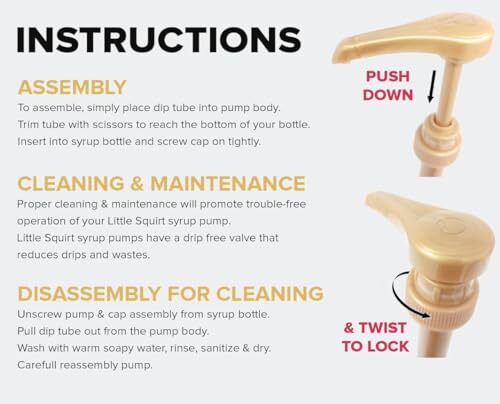 INSTRUCTIONS

ASSEMBLY
To assemble, simply place dip tube into pump body.
Trim tube with scissors to reach the bottom of your bottle.
Insert into syrup bottle and screw cap on tightly.

CLEANING & MAINTENANCE
Proper cleaning & maintenance will promote trouble-free operation of your Little Squirt syrup pump.
Little Squirt syrup pumps have a drip free valve that reduces drips and wastes.

DISASSEMBLY FOR CLEANING
Unscrew pump & cap assembly from syrup bottle.
Pull dip tube out from the pump body.
Wash with warm soapy water, rinse, sanitize & dry.
Carefull reassembly pump.

PUSH DOWN

& TWIST TO LOCK