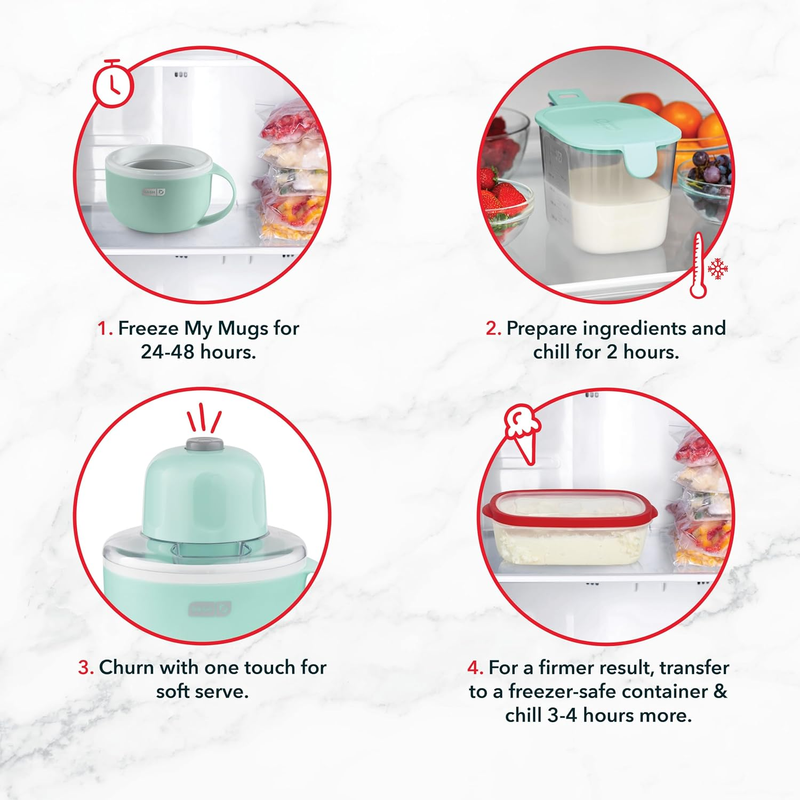 1. Freeze My Mugs for 24-48 hours.

2. Prepare ingredients and chill for 2 hours.

3. Churn with one touch for soft serve.

4. For a firmer result, transfer to a freezer-safe container & chill 3-4 hours more.