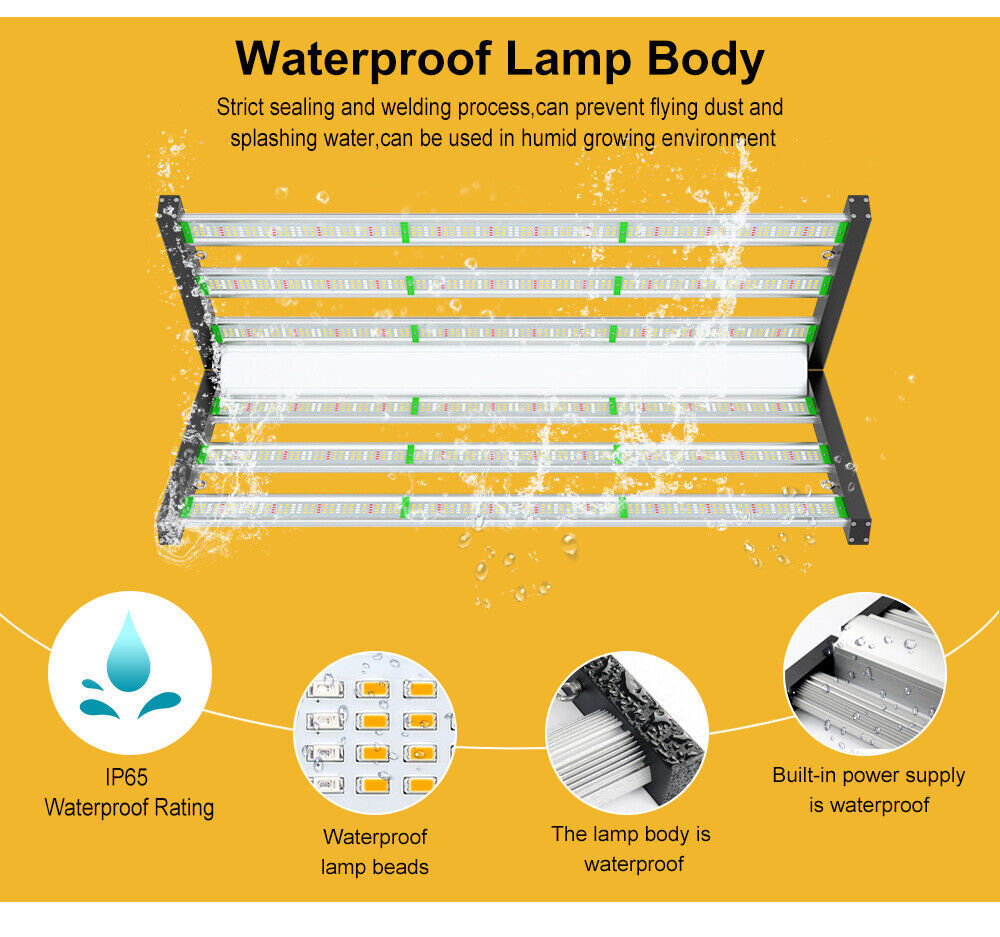 Waterproof Lamp Body

Strict sealing and welding process,can prevent flying dust and splashing water,can be used in humid growing environment

IP65
Waterproof Rating

Waterproof lamp beads

The lamp body is waterproof

Built-in power supply is waterproof