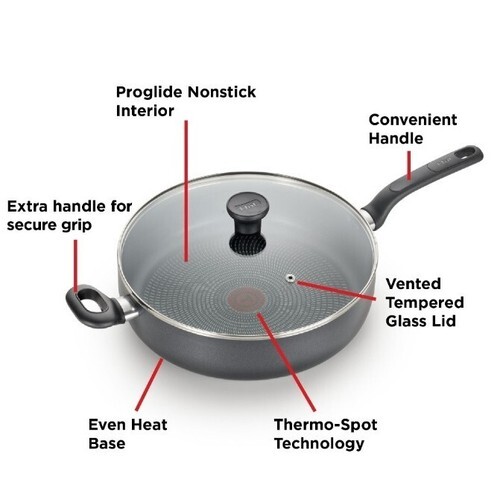 Proglide Nonstick Interior

Convenient Handle

Extra handle for secure grip

Vented Tempered Glass Lid

Even Heat Base

Thermo-Spot Technology