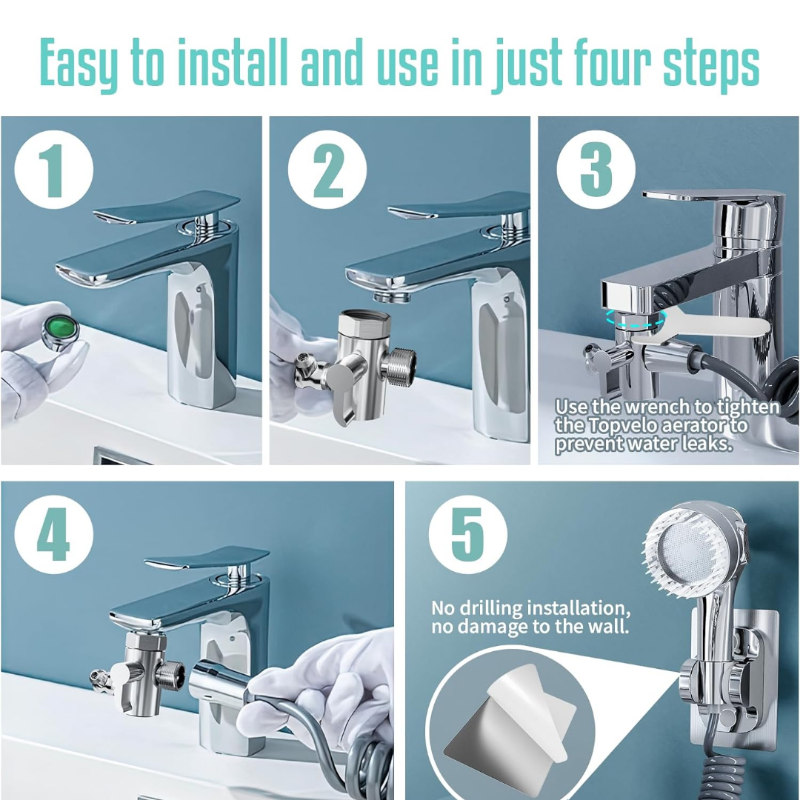 Easy to install and use in just four steps

1

2

3

Use the wrench to tighten the Topvelo aerator to prevent water leaks.

4

5

No drilling installation, no damage to the wall.