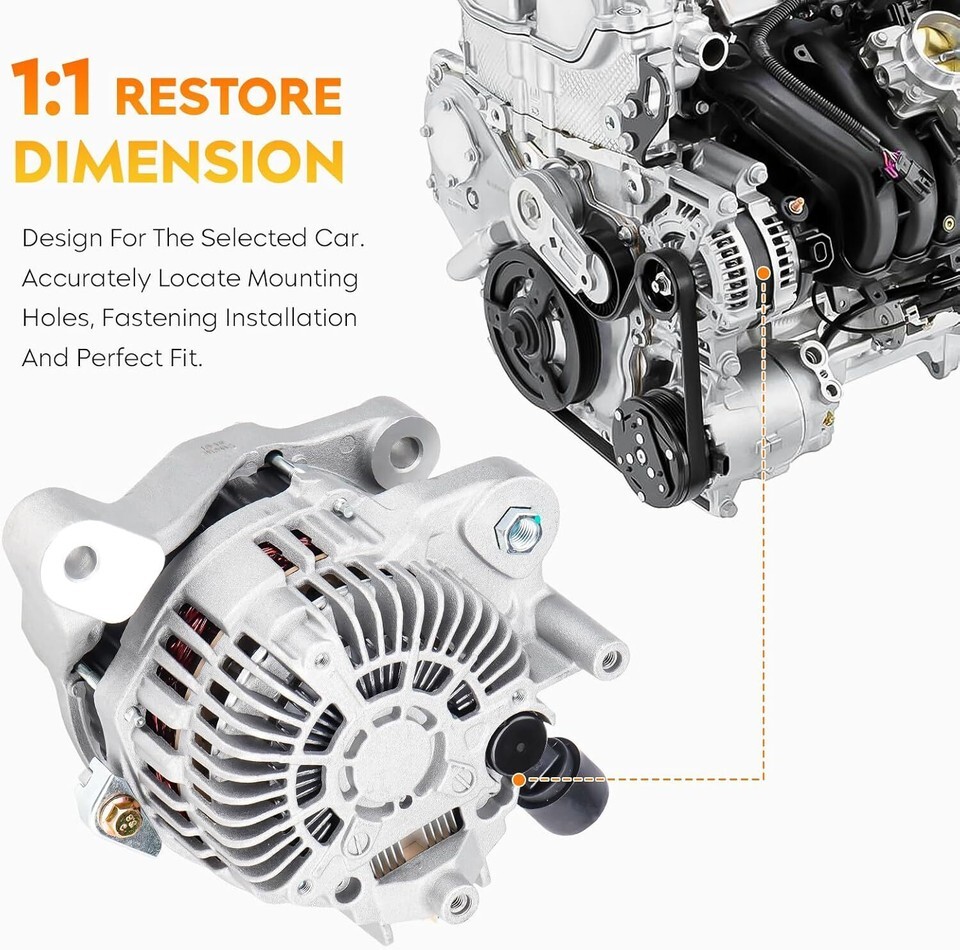 1:1 RESTORE DIMENSION

Design For The Selected Car. Accurately Locate Mounting Holes, Fastening Installation And Perfect Fit.