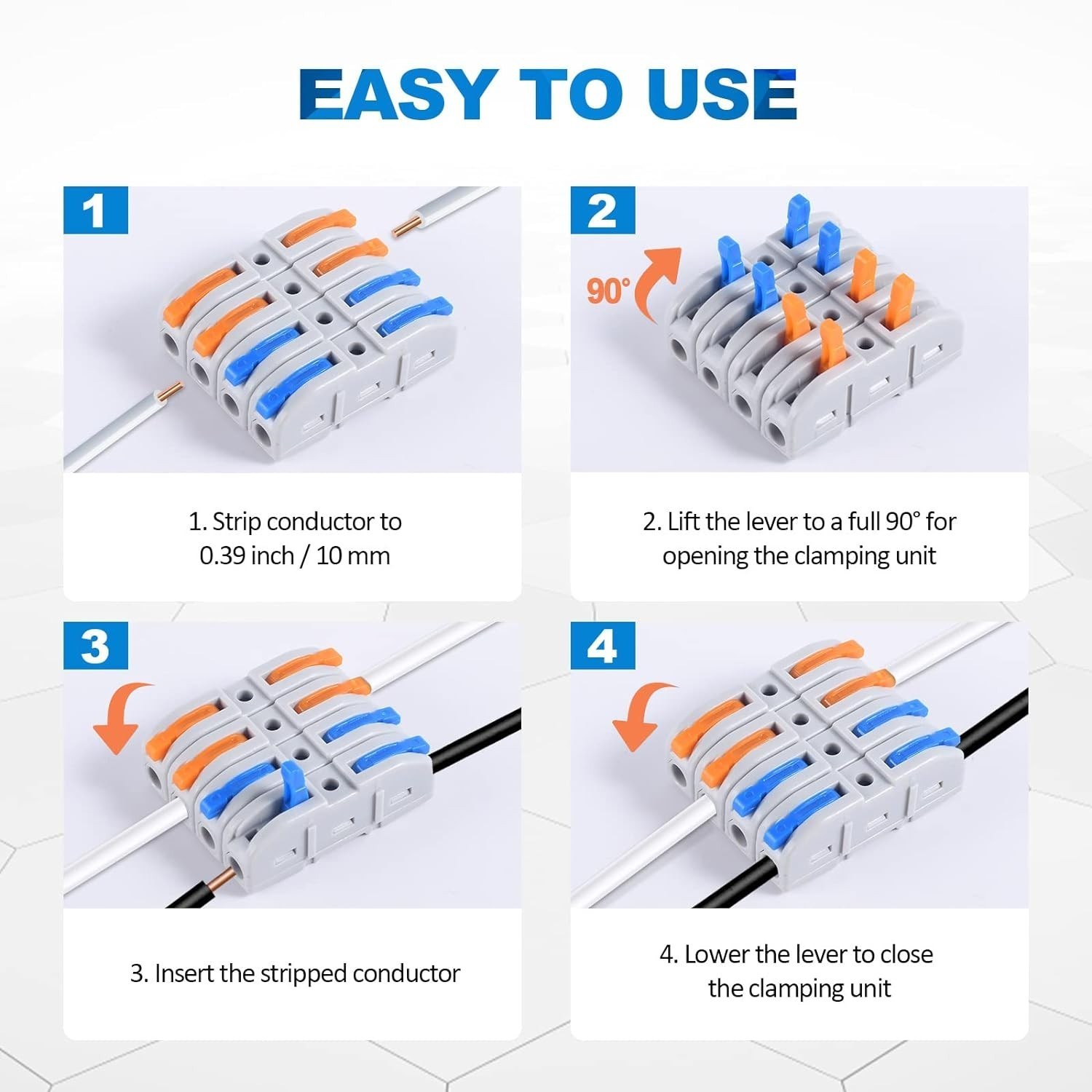 EASY TO USE

1

1. Strip conductor to 0.39 inch / 10 mm

2

90°

2. Lift the lever to a full 90° for opening the clamping unit

3

3. Insert the stripped conductor

4

4. Lower the lever to close the clamping unit