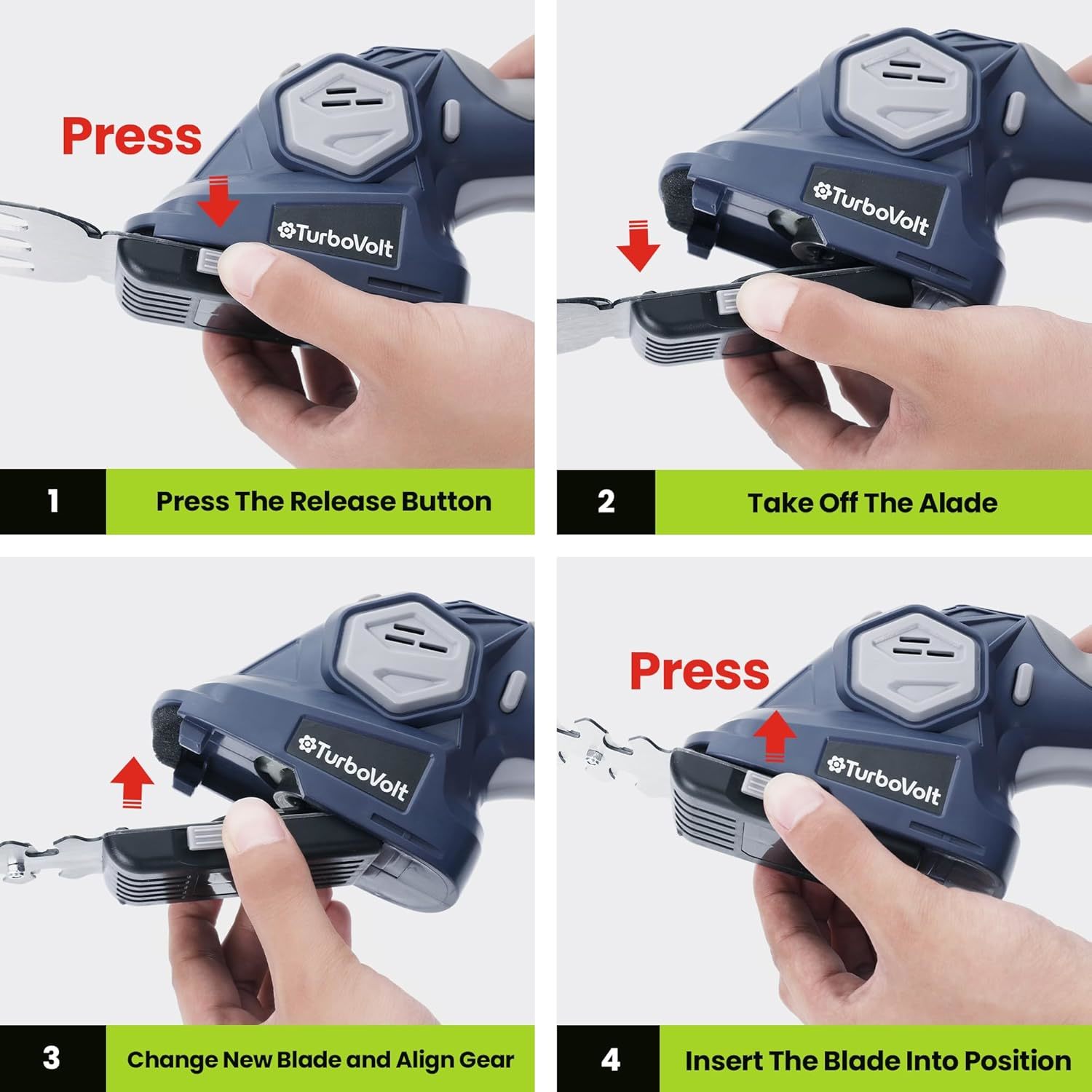 Press

TurboVolt

1 Press The Release Button

TurboVolt

2 Take Off The Alade

TurboVolt

3 Change New Blade and Align Gear

Press

TurboVolt

4 Insert The Blade Into Position