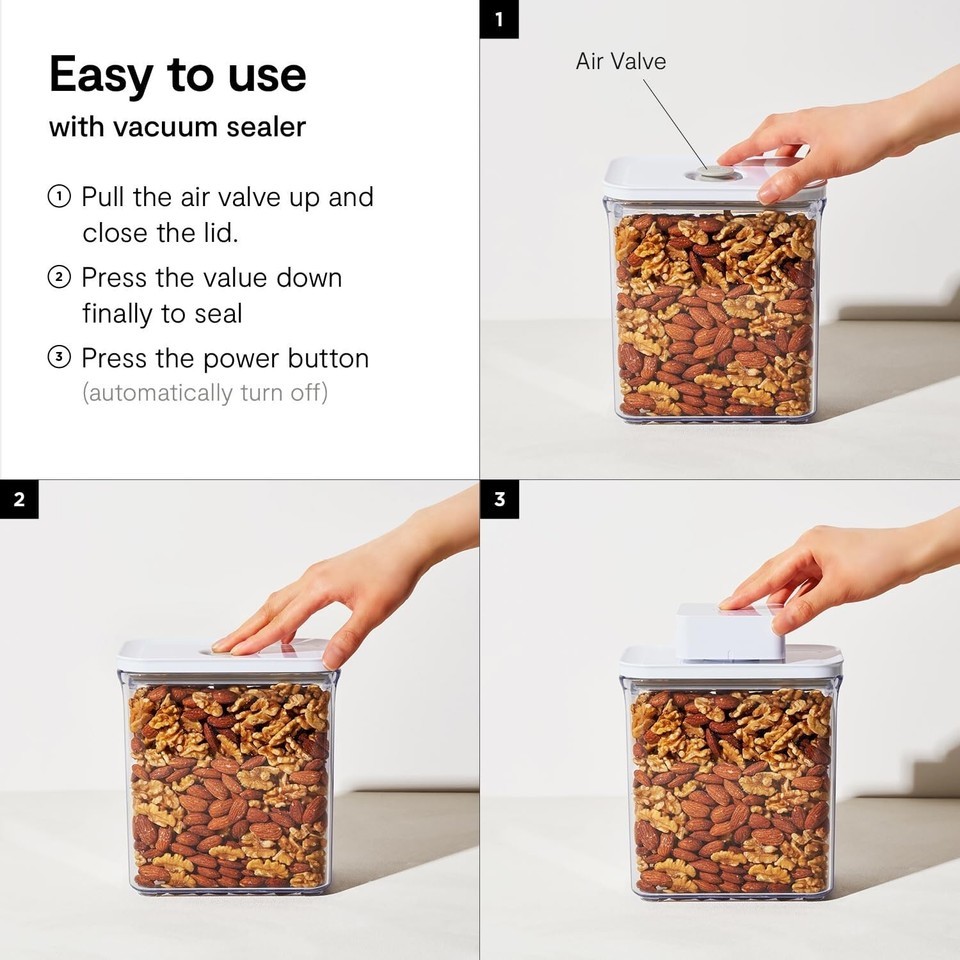 Easy to use
with vacuum sealer

① Pull the air valve up and close the lid.

② Press the value down finally to seal

③ Press the power button (automatically turn off)

1

Air Valve

2

3