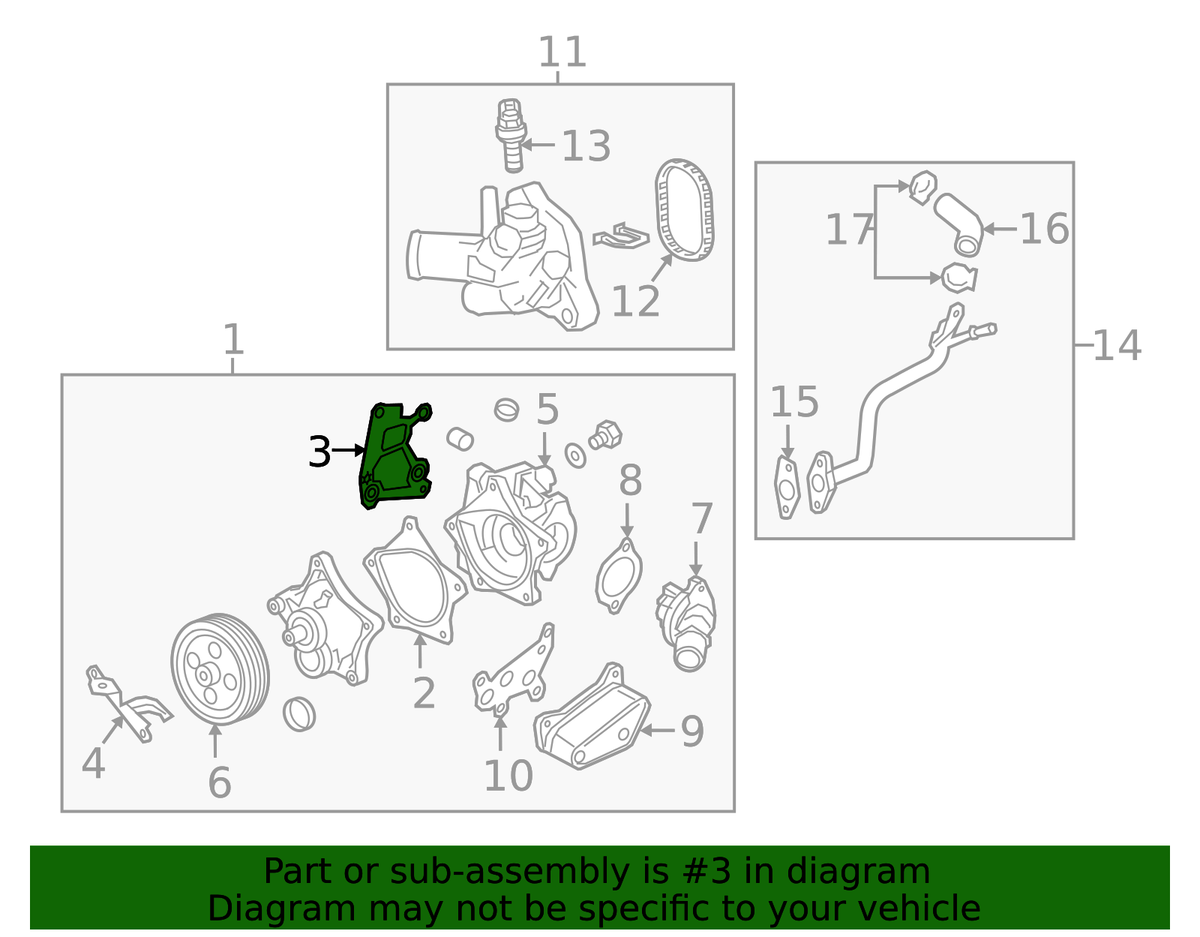 11
13
12
17
16
14
15
1
3
5
8
7
2
4
6
10
9
Part or sub-assembly is #3 in diagram
Diagram may not be specific to your vehicle