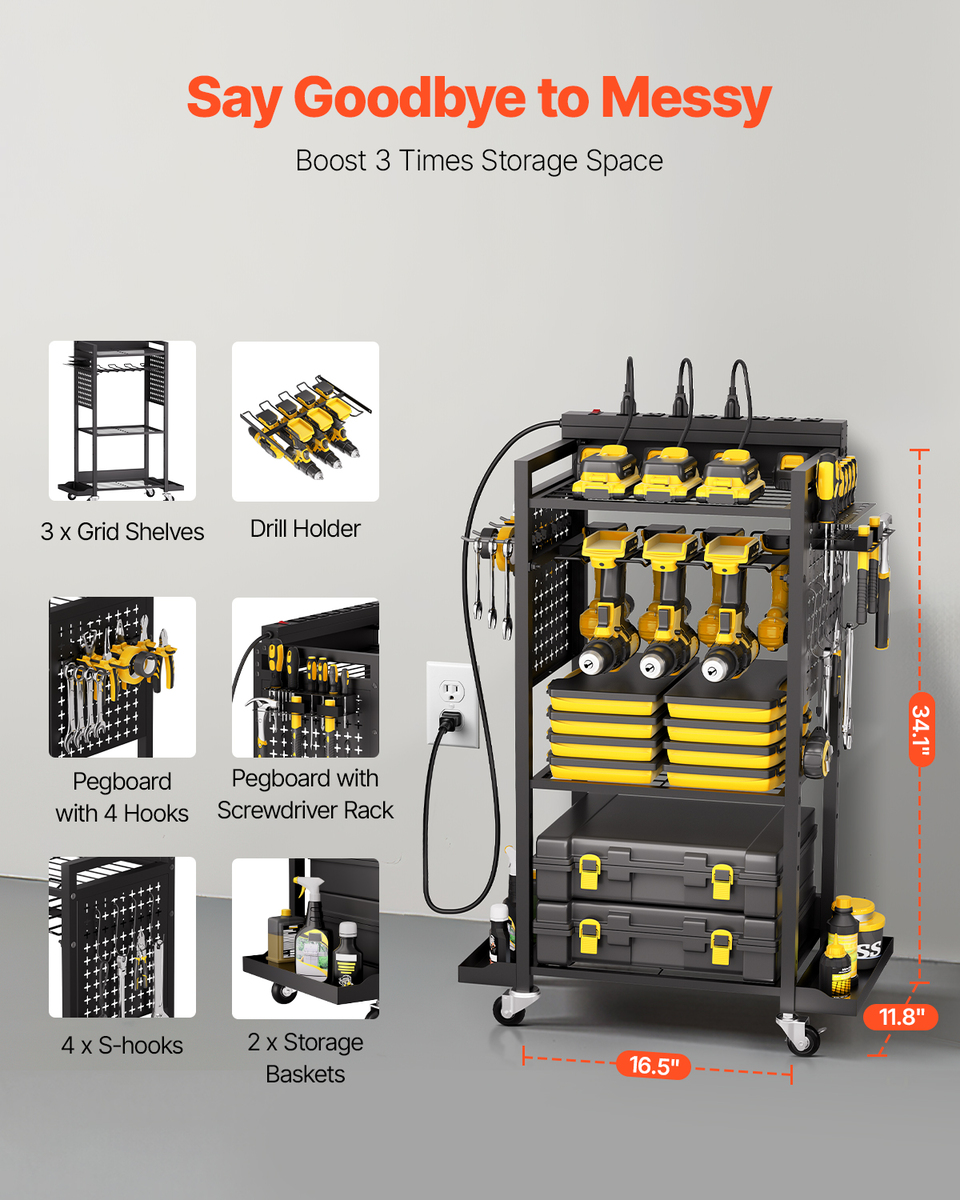 Say Goodbye to Messy

Boost 3 Times Storage Space

3 x Grid Shelves

Drill Holder

Pegboard with 4 Hooks

Pegboard with Screwdriver Rack

4 x S-hooks

2 x Storage Baskets

34.1"

11.8"

16.5"