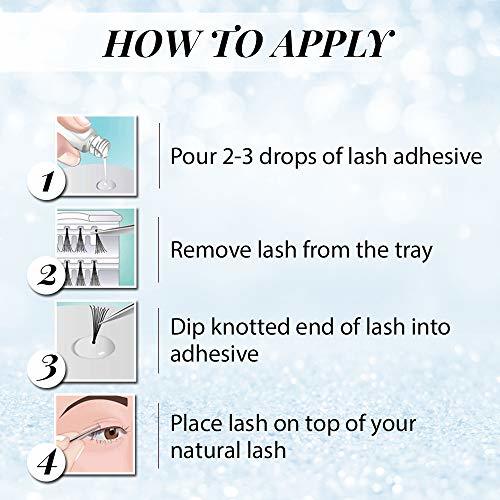 HOW TO APPLY

1

Pour 2-3 drops of lash adhesive

2

Remove lash from the tray

3

Dip knotted end of lash into adhesive

4

Place lash on top of your natural lash