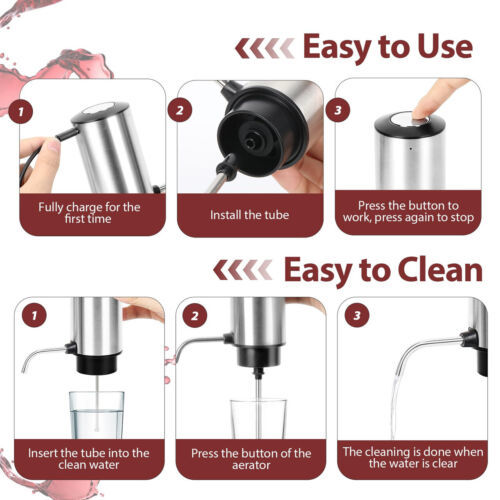 Easy to Use

1
Fully charge for the first time

2
Install the tube

3
Press the button to work, press again to stop

Easy to Clean

1
Insert the tube into the clean water

2
Press the button of the aerator

3
The cleaning is done when the water is clear