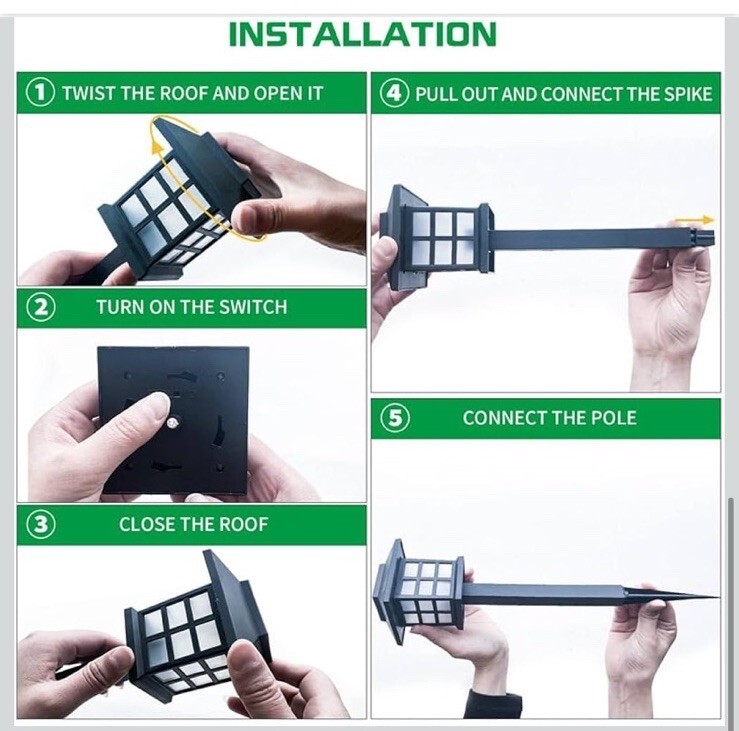 INSTALLATION

① TWIST THE ROOF AND OPEN IT

② TURN ON THE SWITCH

③ CLOSE THE ROOF

④ PULL OUT AND CONNECT THE SPIKE

⑤ CONNECT THE POLE