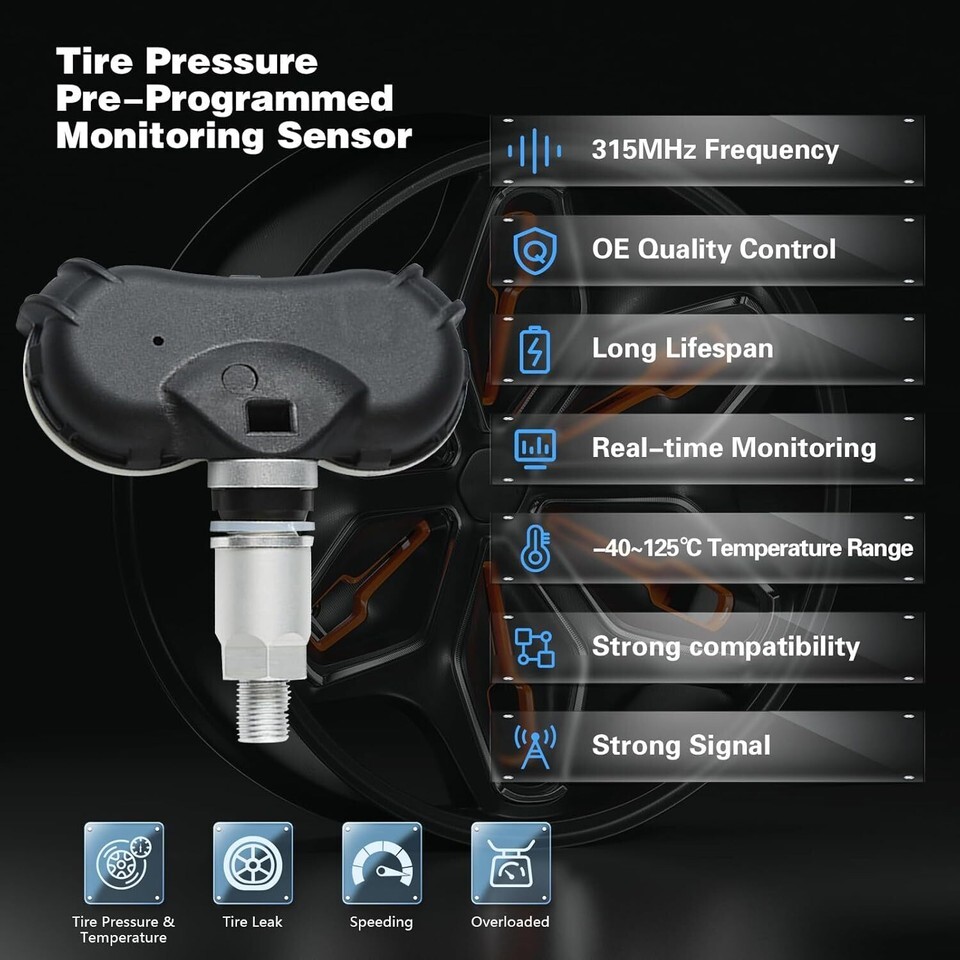 Tire Pressure Pre-Programmed Monitoring Sensor

315MHz Frequency

OE Quality Control

Long Lifespan

Real-time Monitoring

-40~125℃ Temperature Range

Strong compatibility

Strong Signal

Tire Pressure & Temperature

Tire Leak

Speeding

Overloaded