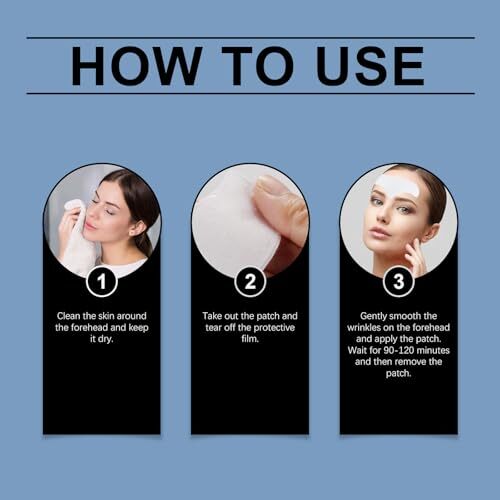 HOW TO USE

1

Clean the skin around the forehead and keep it dry.

2

Take out the patch and tear off the protective film.

3

Gently smooth the wrinkles on the forehead and apply the patch. Wait for 90-120 minutes and then remove the patch.