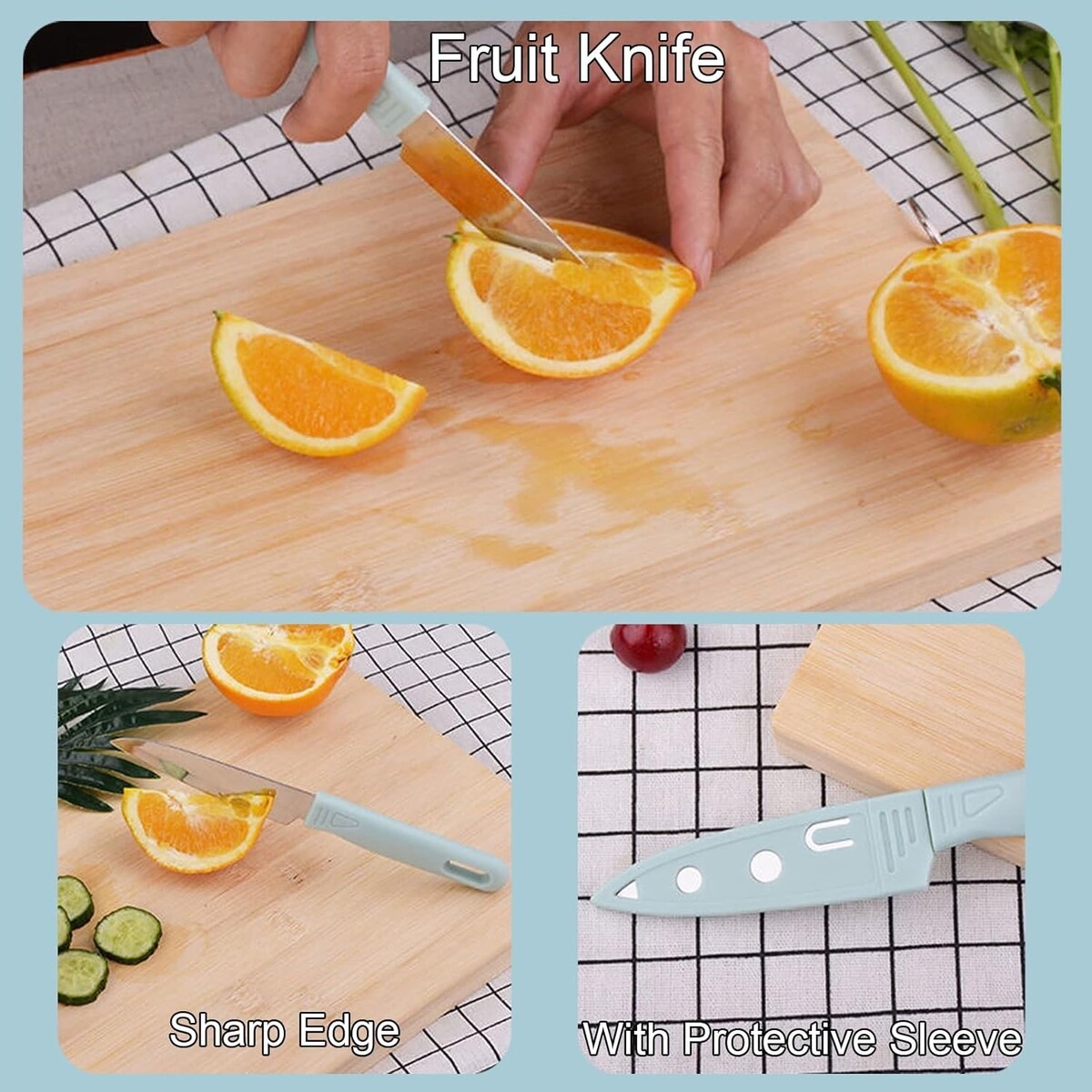 Fruit Knife

Sharp Edge

With Protective Sleeve