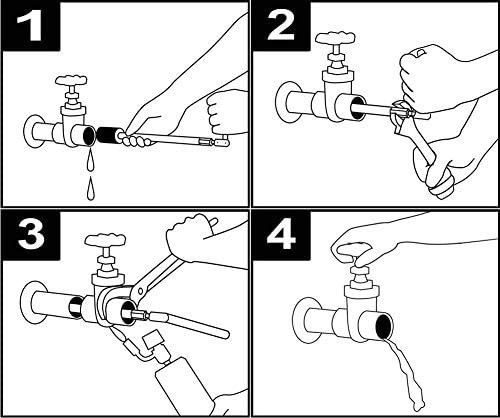 1

2

3

4