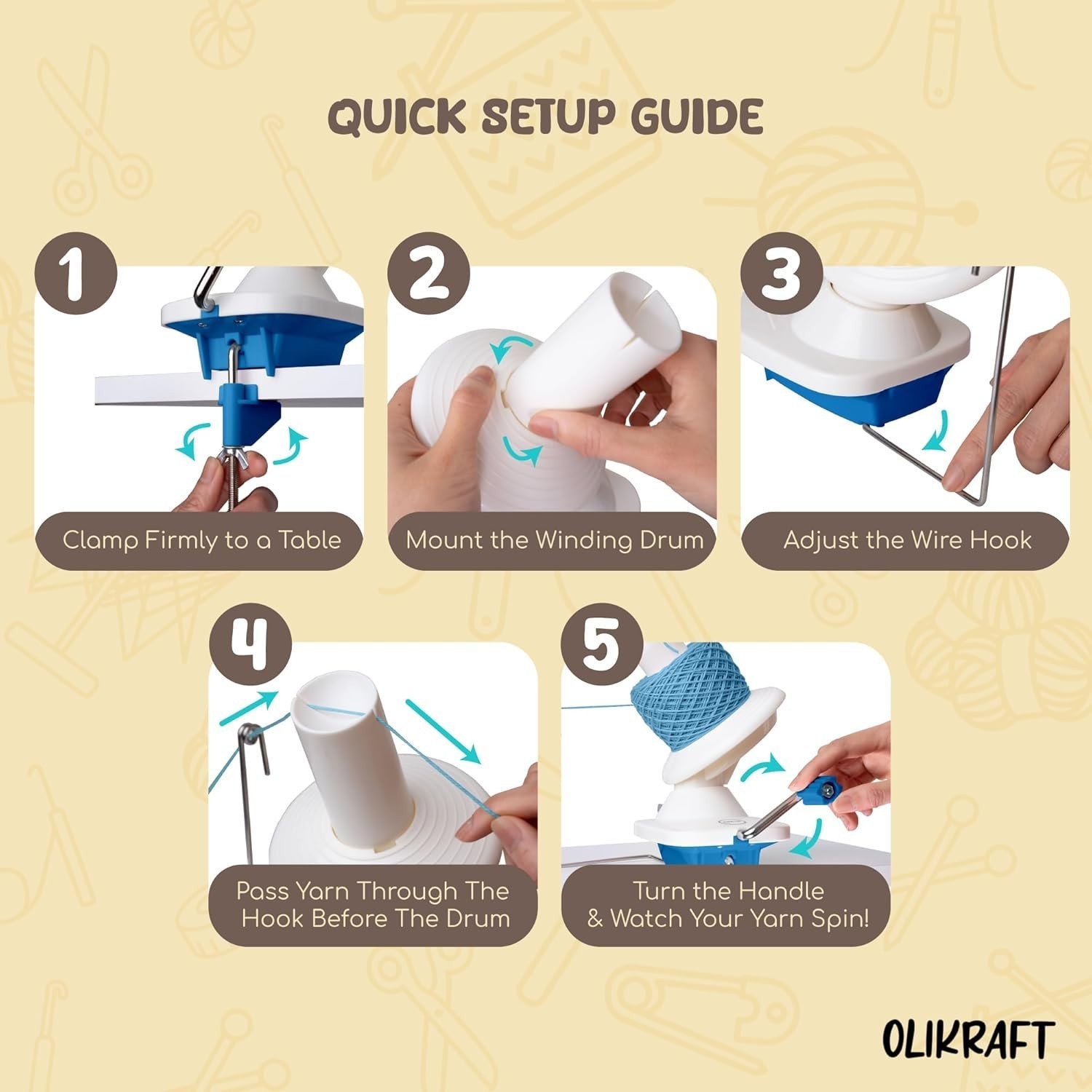 QUICK SETUP GUIDE

1
Clamp Firmly to a Table

2
Mount the Winding Drum

3
Adjust the Wire Hook

4
Pass Yarn Through The Hook Before The Drum

5
Turn the Handle & Watch Your Yarn Spin!

OLIKRAFT