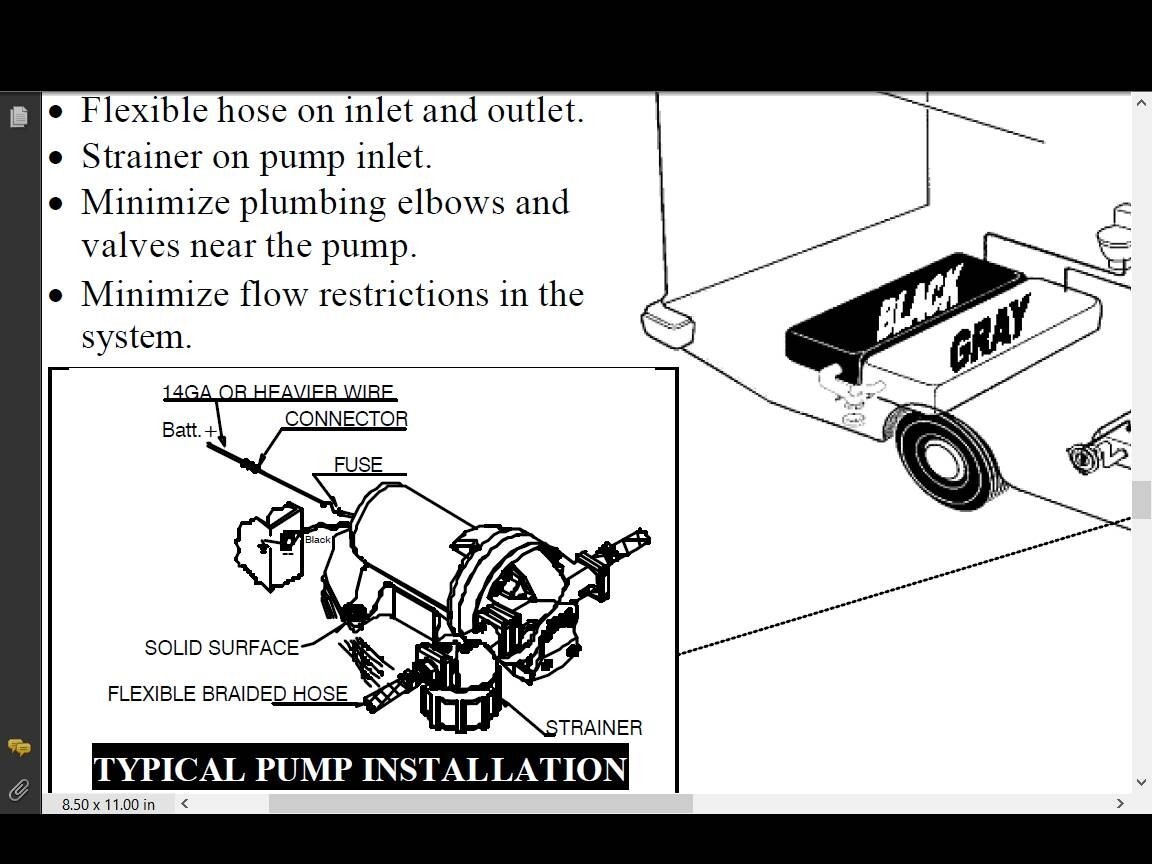 • Flexible hose on inlet and outlet.
• Strainer on pump inlet.
• Minimize plumbing elbows and valves near the pump.
• Minimize flow restrictions in the system.

14GA OR HEAVIER WIRE
Batt. +
CONNECTOR
FUSE
Black
SOLID SURFACE
FLEXIBLE BRAIDED HOSE
STRAINER

TYPICAL PUMP INSTALLATION

BLACK
GRAY

8.50 x 11.00 in