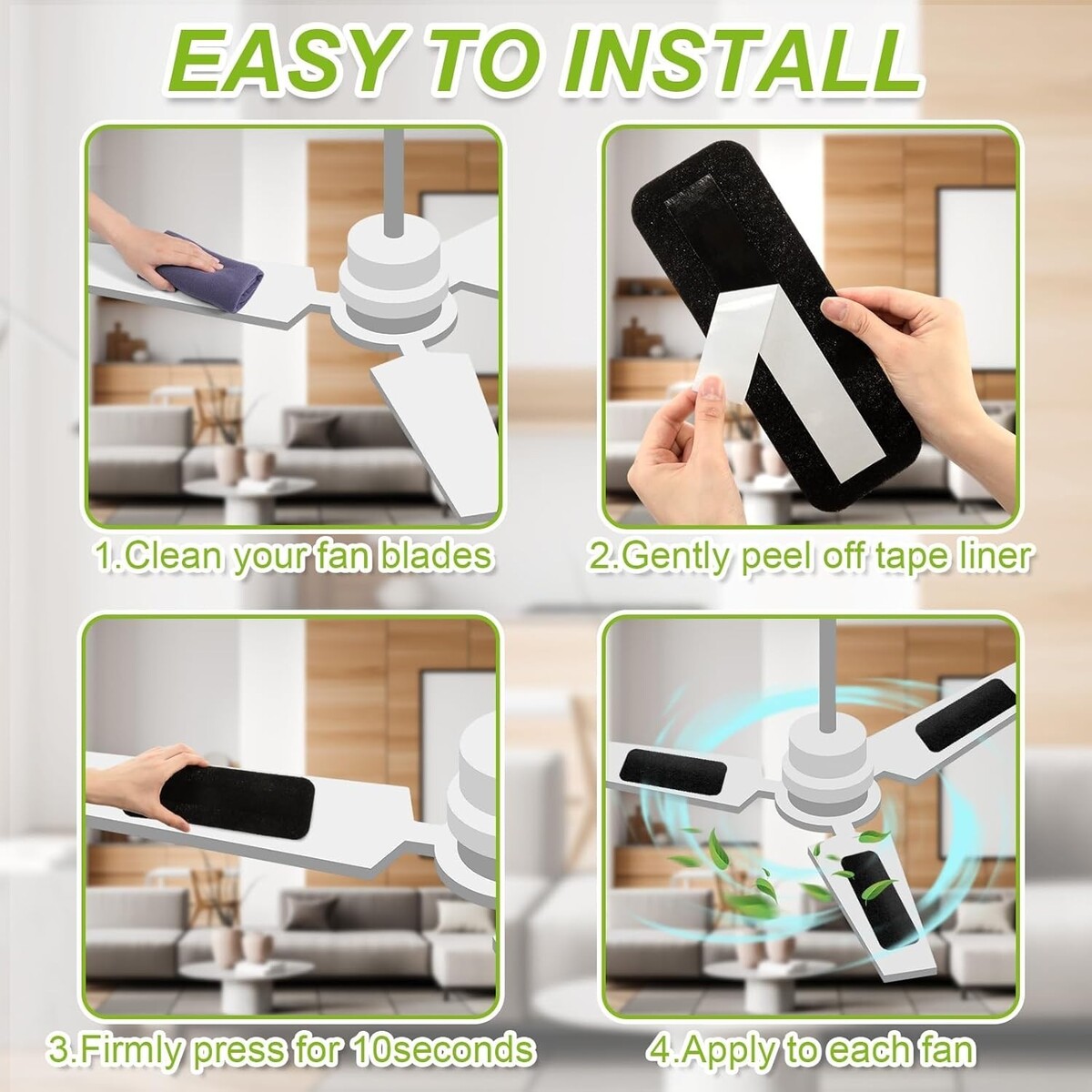 EASY TO INSTALL

1.Clean your fan blades

2.Gently peel off tape liner

3.Firmly press for 10seconds

4.Apply to each fan