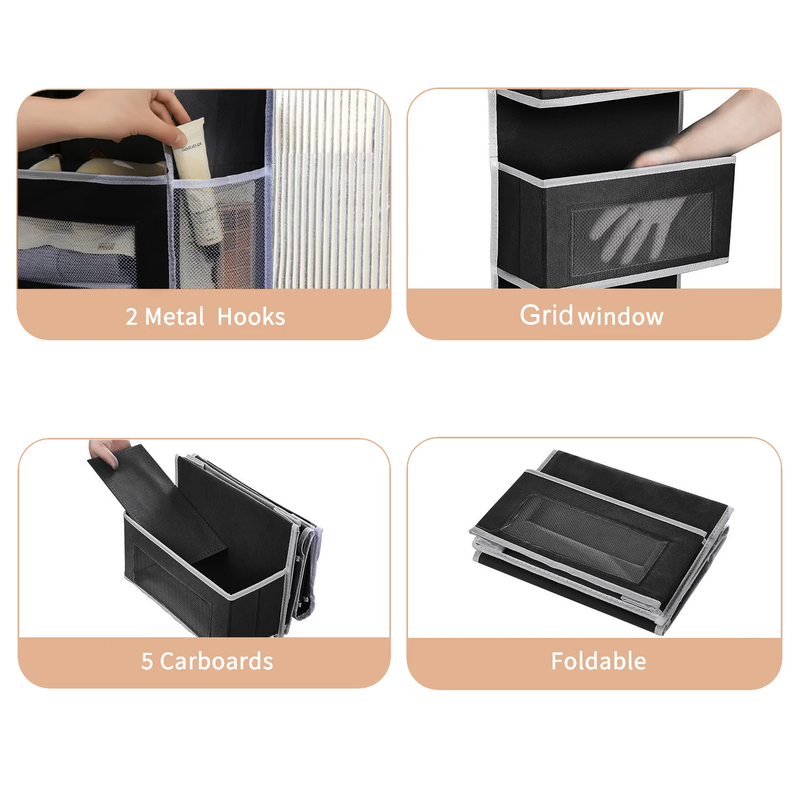 2 Metal Hooks

Grid window

5 Carboards

Foldable