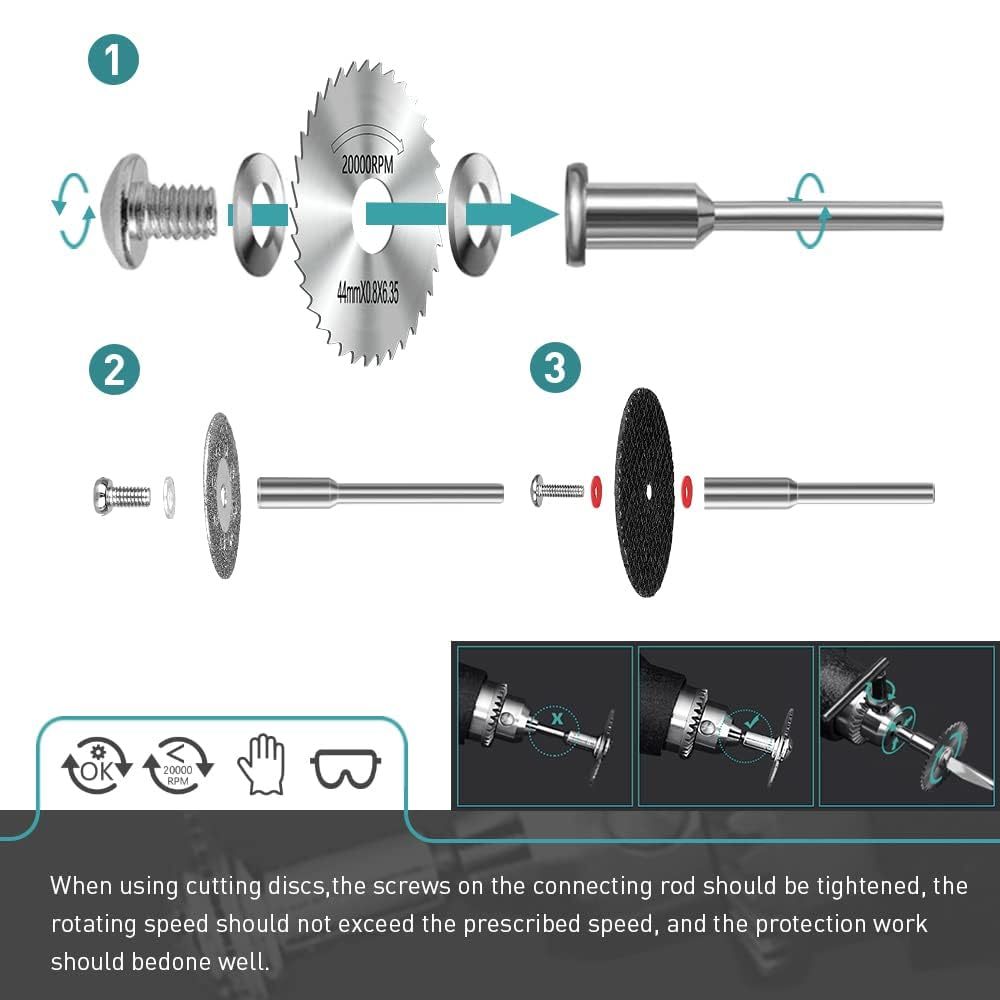 1

20000RPM

44mmX0.8X6.35

2

3

OK

<
20000
RPM

When using cutting discs,the screws on the connecting rod should be tightened, the rotating speed should not exceed the prescribed speed, and the protection work should bedone well.