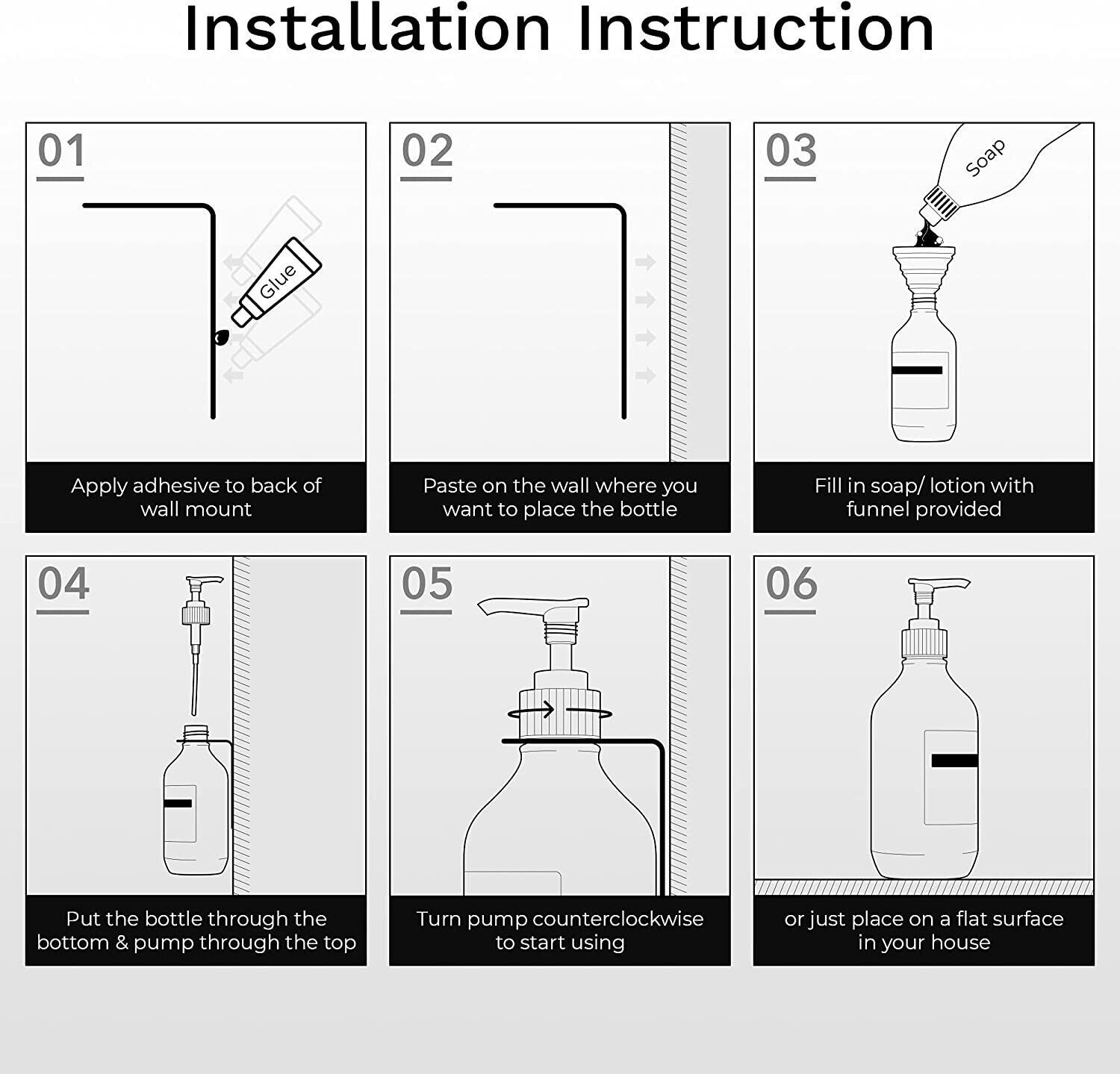 Installation Instruction

01

Glue

Apply adhesive to back of wall mount

02

Paste on the wall where you want to place the bottle

03

Soap

Fill in soap/ lotion with funnel provided

04

Put the bottle through the bottom & pump through the top

05

Turn pump counterclockwise to start using

06

or just place on a flat surface in your house