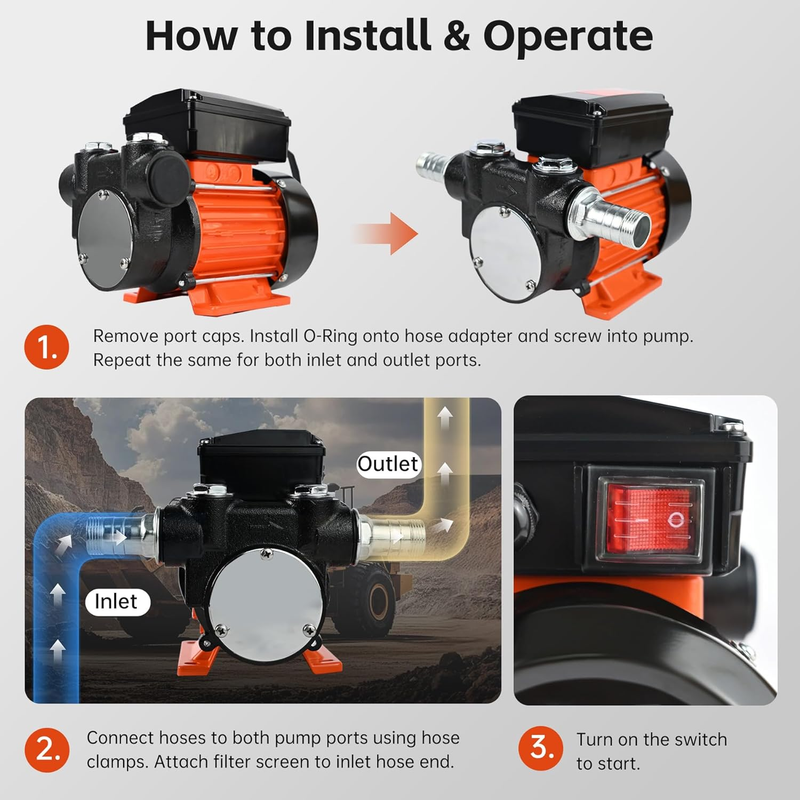 How to Install & Operate

1. Remove port caps. Install O-Ring onto hose adapter and screw into pump. Repeat the same for both inlet and outlet ports.

Outlet

Inlet

2. Connect hoses to both pump ports using hose clamps. Attach filter screen to inlet hose end.

3. Turn on the switch to start.