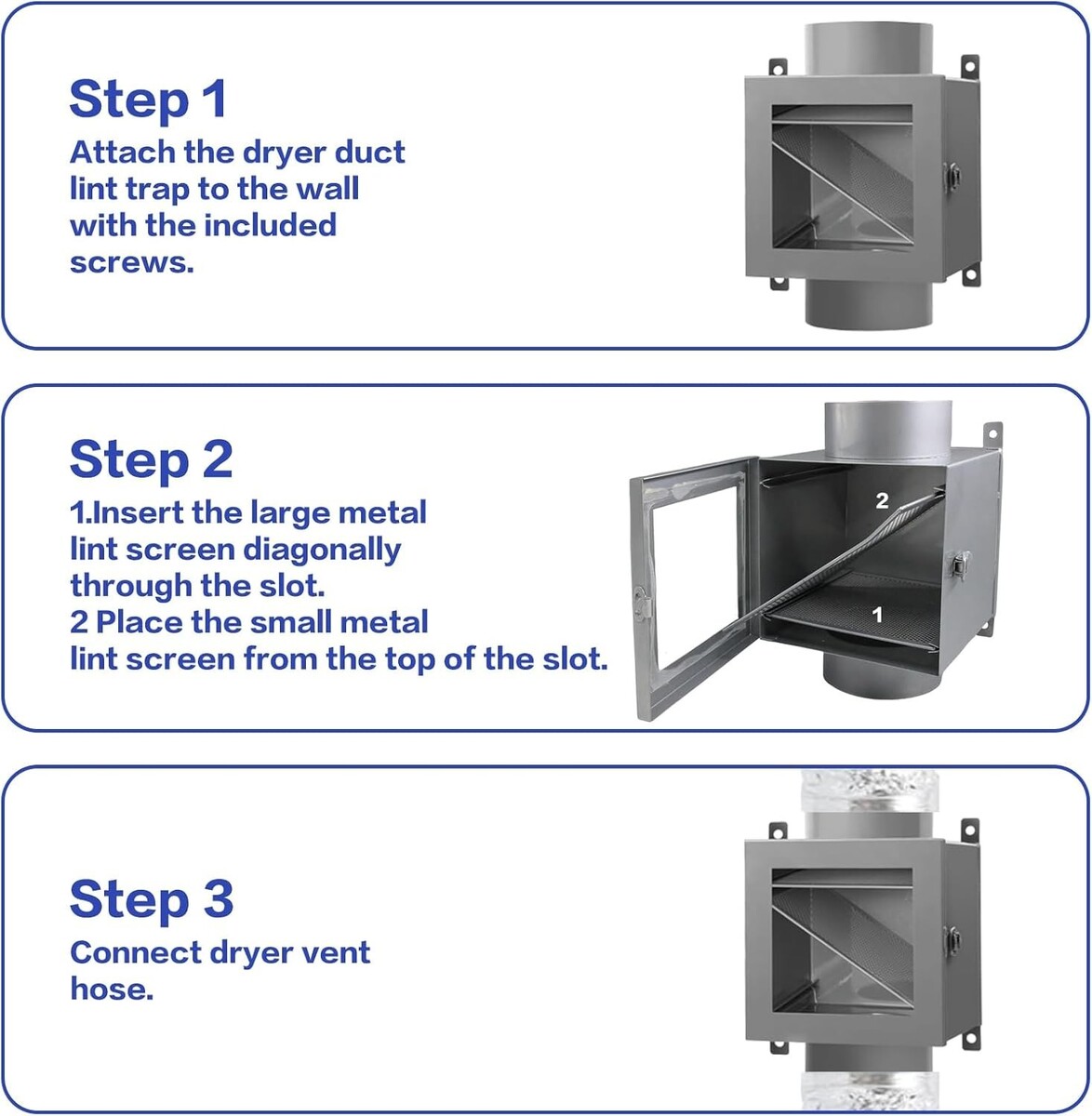 Step 1
Attach the dryer duct lint trap to the wall with the included screws.

Step 2
1.Insert the large metal lint screen diagonally through the slot.
2 Place the small metal lint screen from the top of the slot.

2
1

Step 3
Connect dryer vent hose.