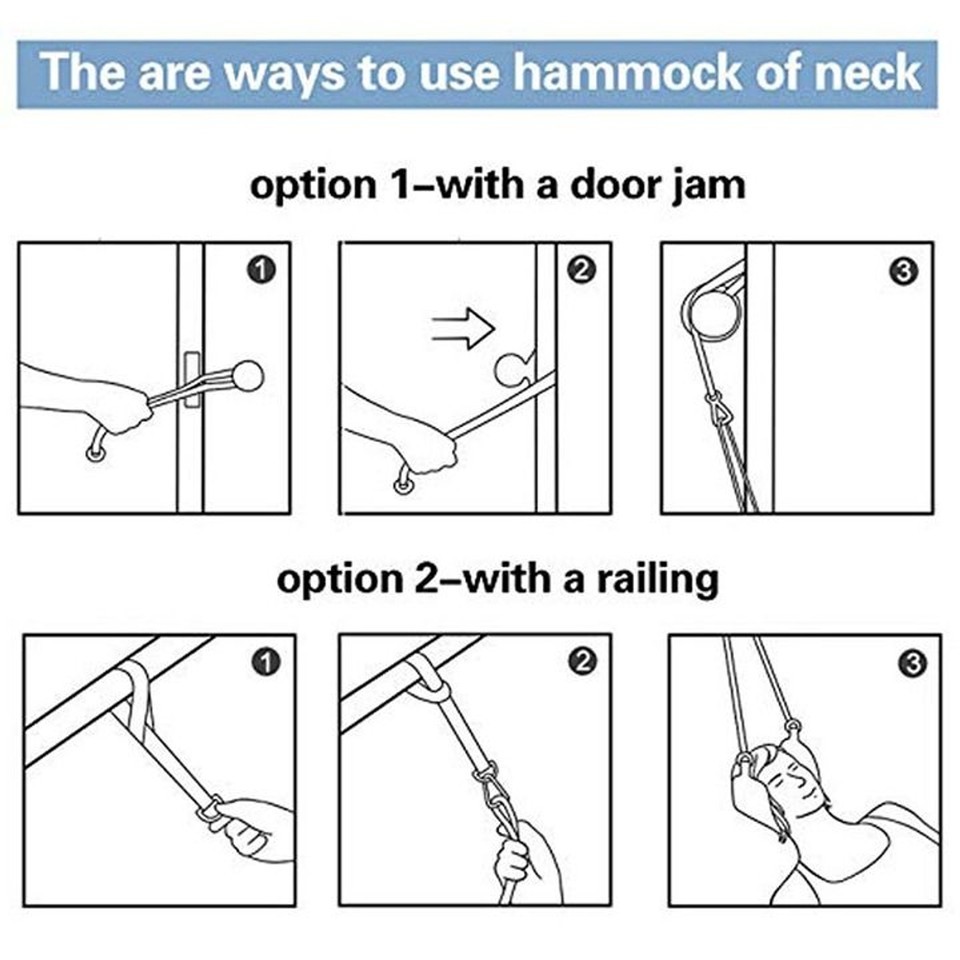 The are ways to use hammock of neck

option 1–with a door jam

1

2

3

option 2–with a railing

1

2

3