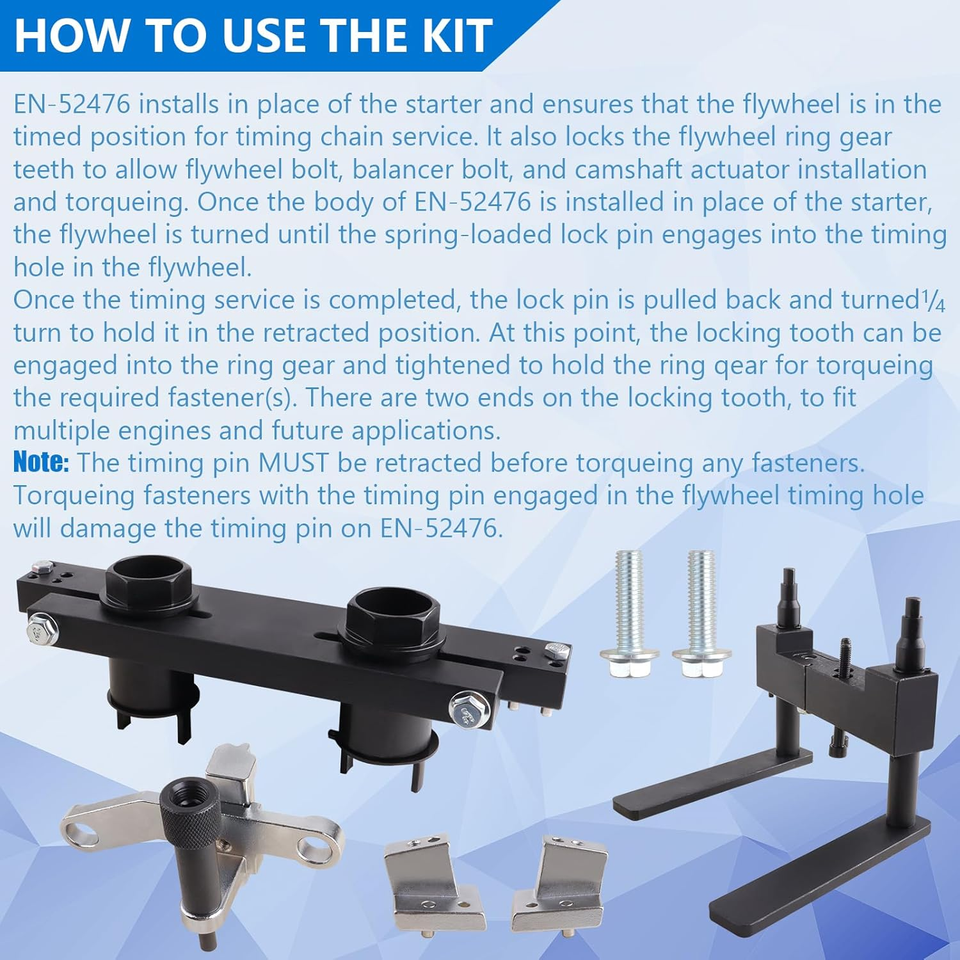 HOW TO USE THE KIT

EN-52476 installs in place of the starter and ensures that the flywheel is in the timed position for timing chain service. It also locks the flywheel ring gear teeth to allow flywheel bolt, balancer bolt, and camshaft actuator installation and torqueing. Once the body of EN-52476 is installed in place of the starter, the flywheel is turned until the spring-loaded lock pin engages into the timing hole in the flywheel.
Once the timing service is completed, the lock pin is pulled back and turned¼ turn to hold it in the retracted position. At this point, the locking tooth can be engaged into the ring gear and tightened to hold the ring qear for torqueing the required fastener(s). There are two ends on the locking tooth, to fit multiple engines and future applications.
Note: The timing pin MUST be retracted before torqueing any fasteners. Torqueing fasteners with the timing pin engaged in the flywheel timing hole will damage the timing pin on EN-52476.