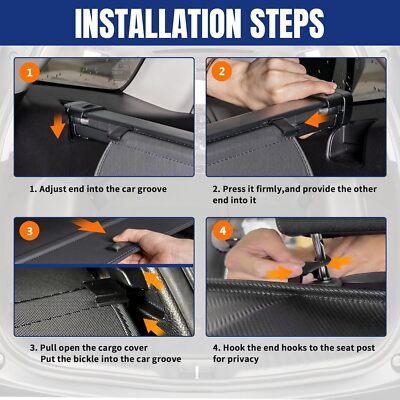 INSTALLATION STEPS

1

2

1. Adjust end into the car groove

2. Press it firmly,and provide the other end into it

3

4

3. Pull open the cargo cover
Put the bickle into the car groove

4. Hook the end hooks to the seat post for privacy