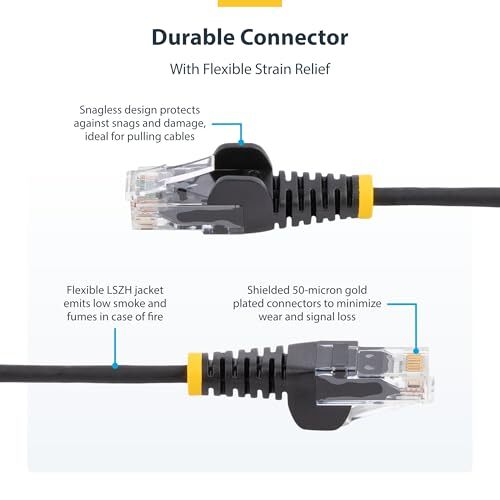 Durable Connector

With Flexible Strain Relief

Snagless design protects against snags and damage, ideal for pulling cables

Flexible LSZH jacket emits low smoke and fumes in case of fire

Shielded 50-micron gold plated connectors to minimize wear and signal loss