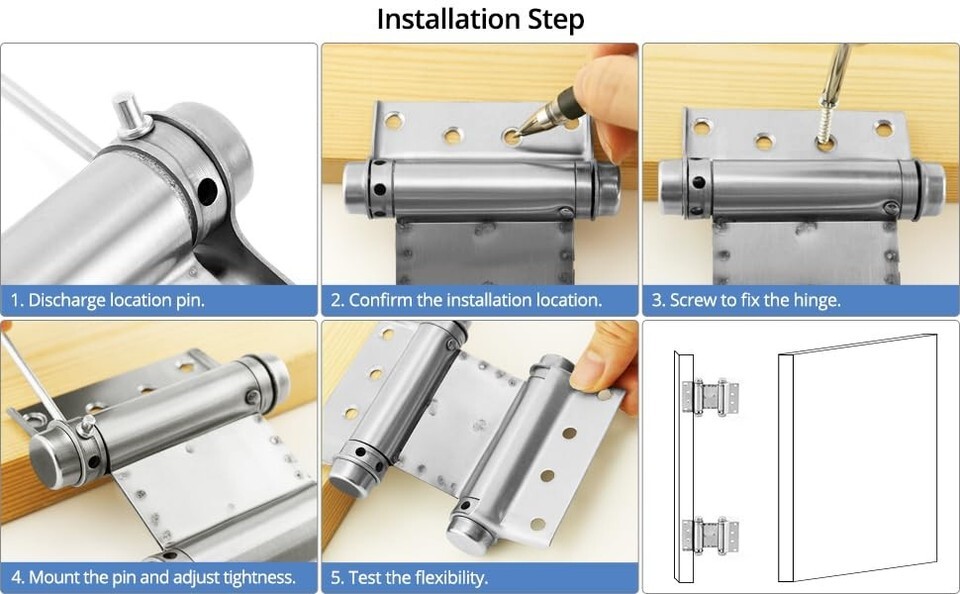 Installation Step

1. Discharge location pin.

2. Confirm the installation location.

3. Screw to fix the hinge.

4. Mount the pin and adjust tightness.

5. Test the flexibility.