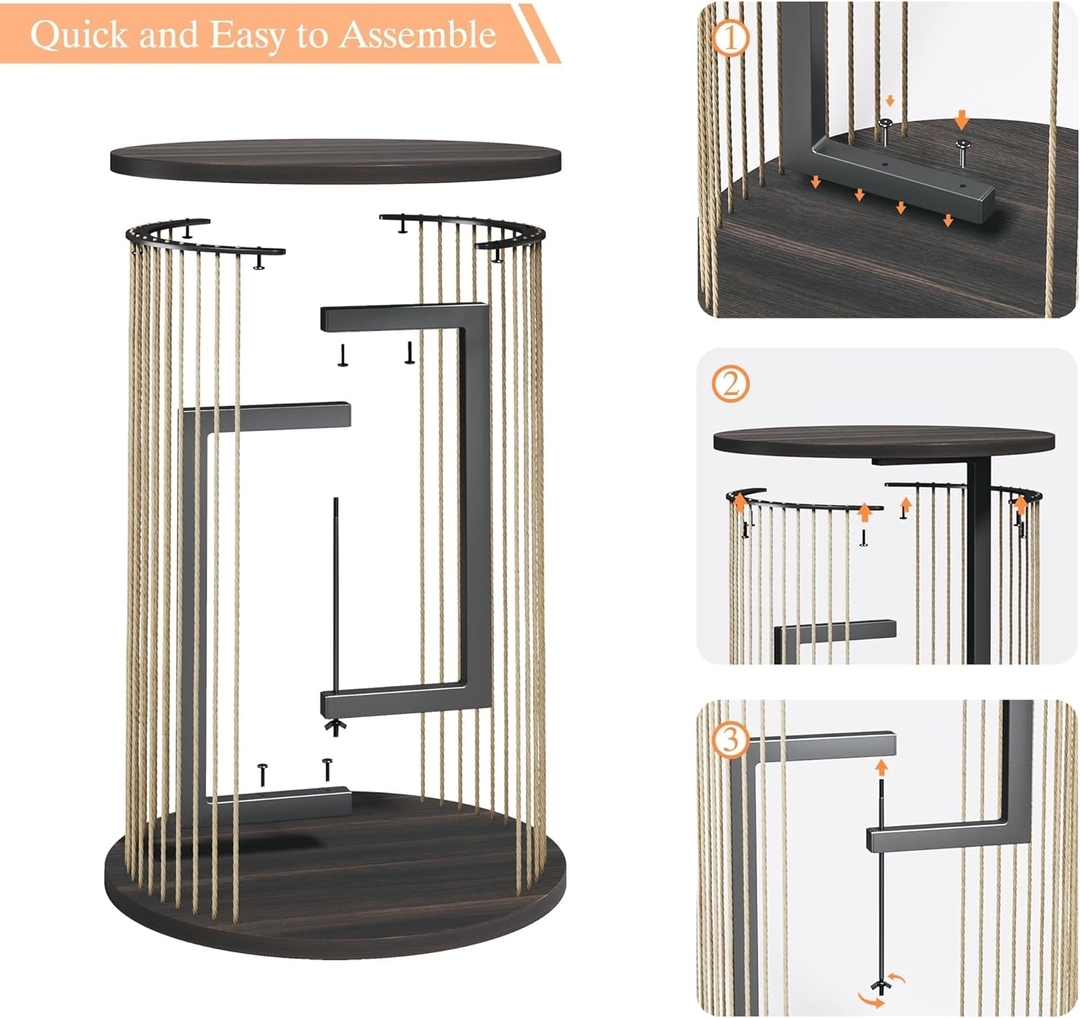 Quick and Easy to Assemble

①

②

③