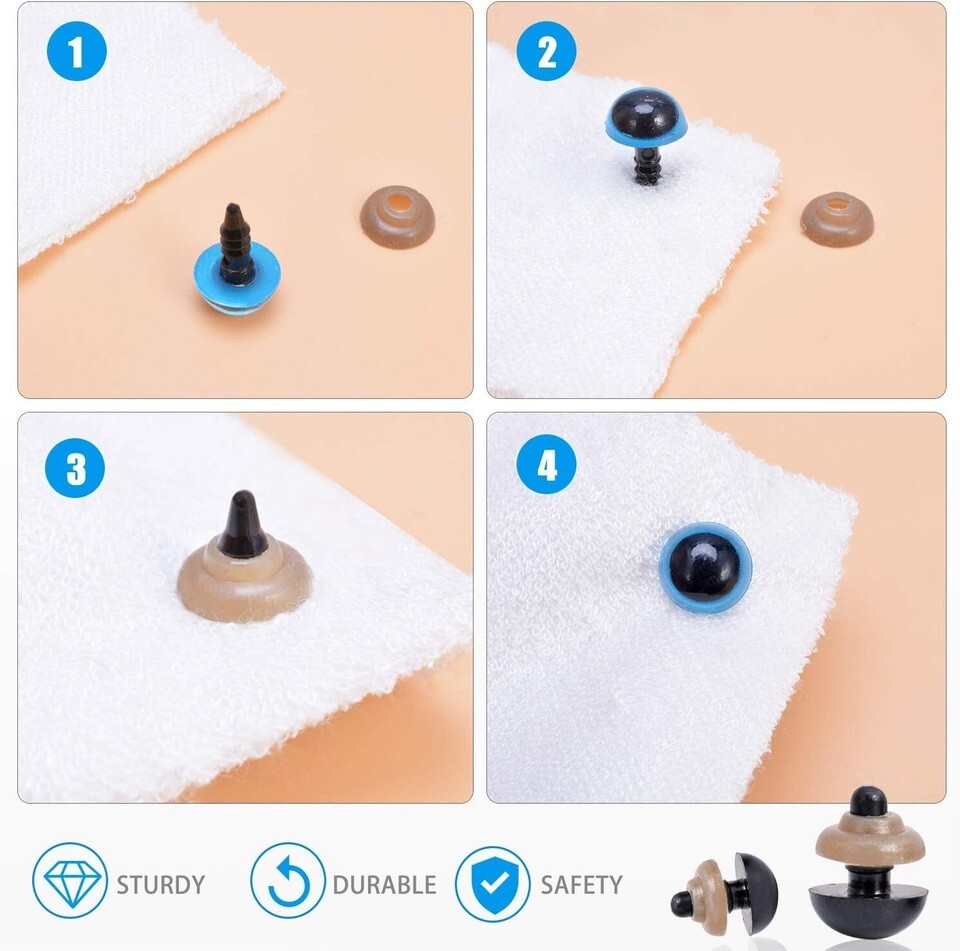 1

2

3

4

STURDY

DURABLE

SAFETY